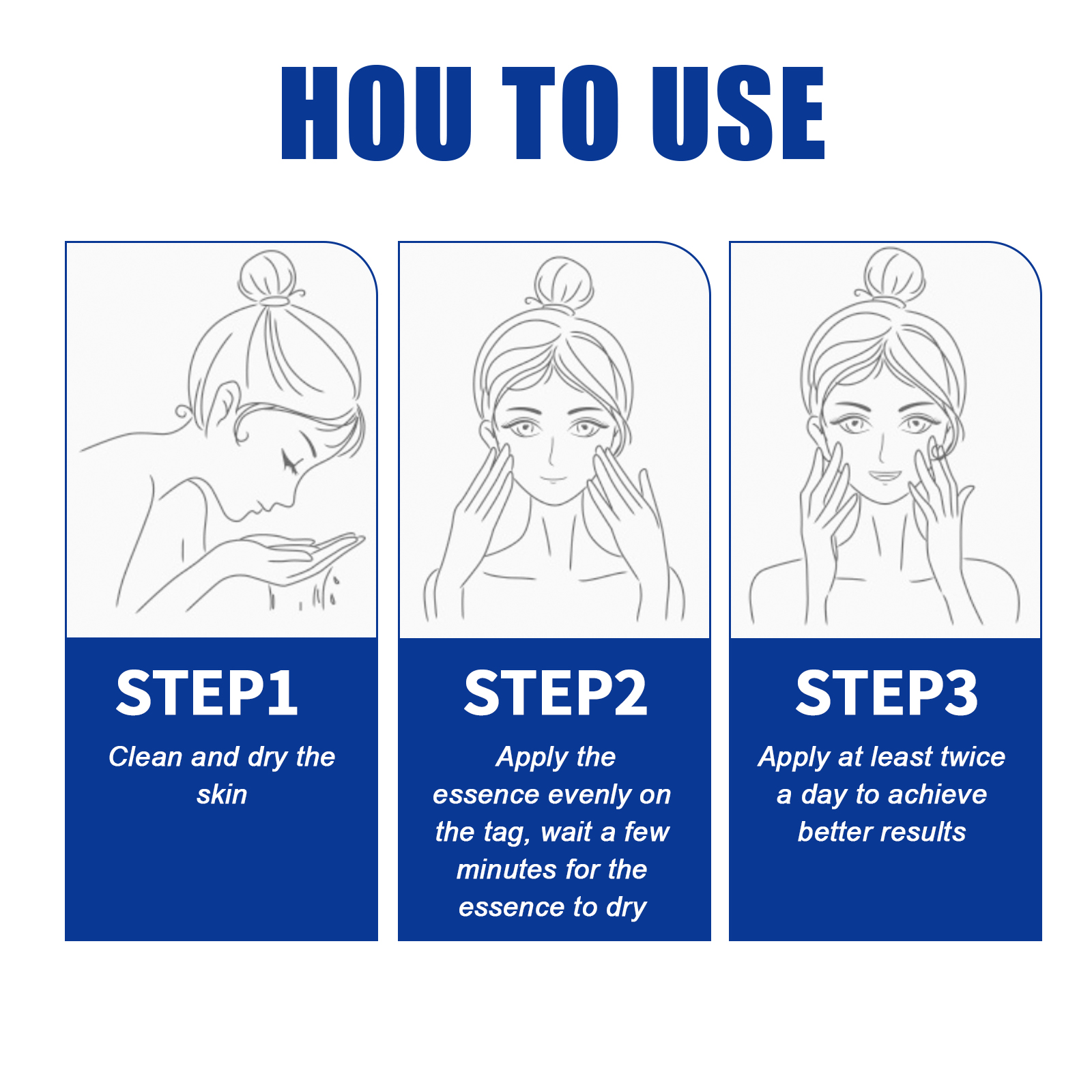 HOU TO USE

STEP1
Clean and dry the skin

STEP2
Apply the essence evenly on the tag, wait a few minutes for the essence to dry

STEP3
Apply at least twice a day to achieve better results