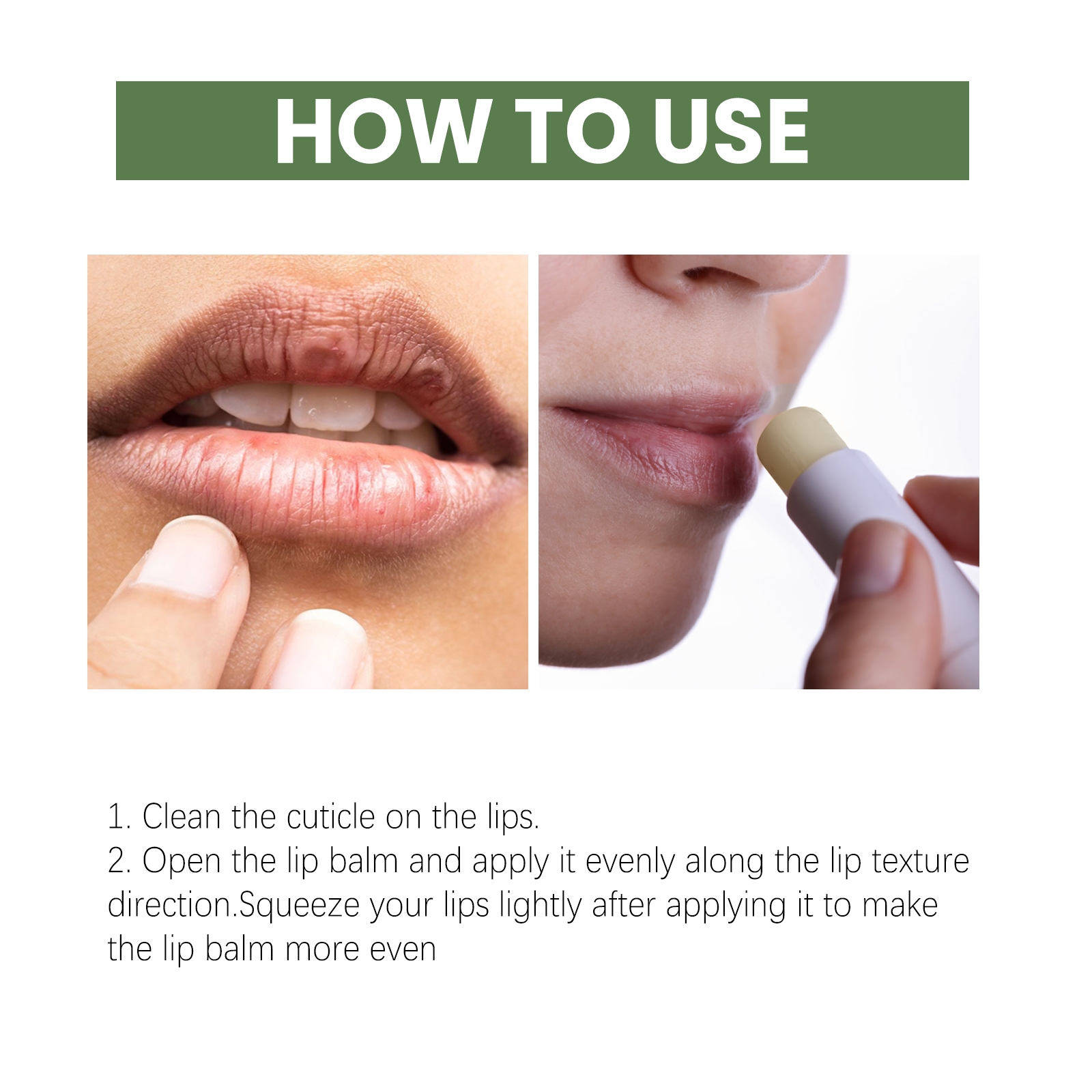 HOW TO USE

1. Clean the cuticle on the lips.
2. Open the lip balm and apply it evenly along the lip texture direction.Squeeze your lips lightly after applying it to make the lip balm more even