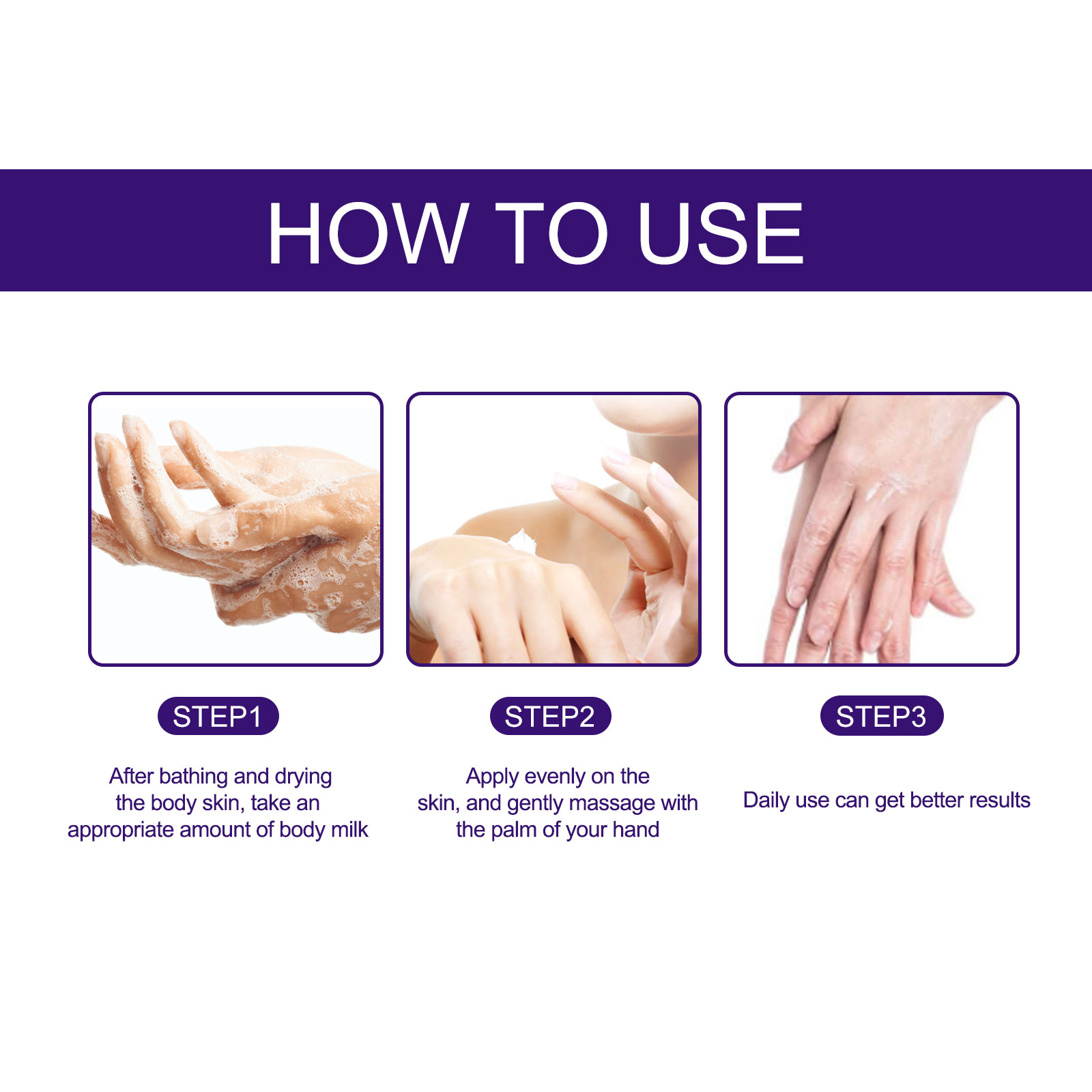 HOW TO USE

STEP1

After bathing and drying the body skin, take an appropriate amount of body milk

STEP2

Apply evenly on the skin, and gently massage with the palm of your hand

STEP3

Daily use can get better results