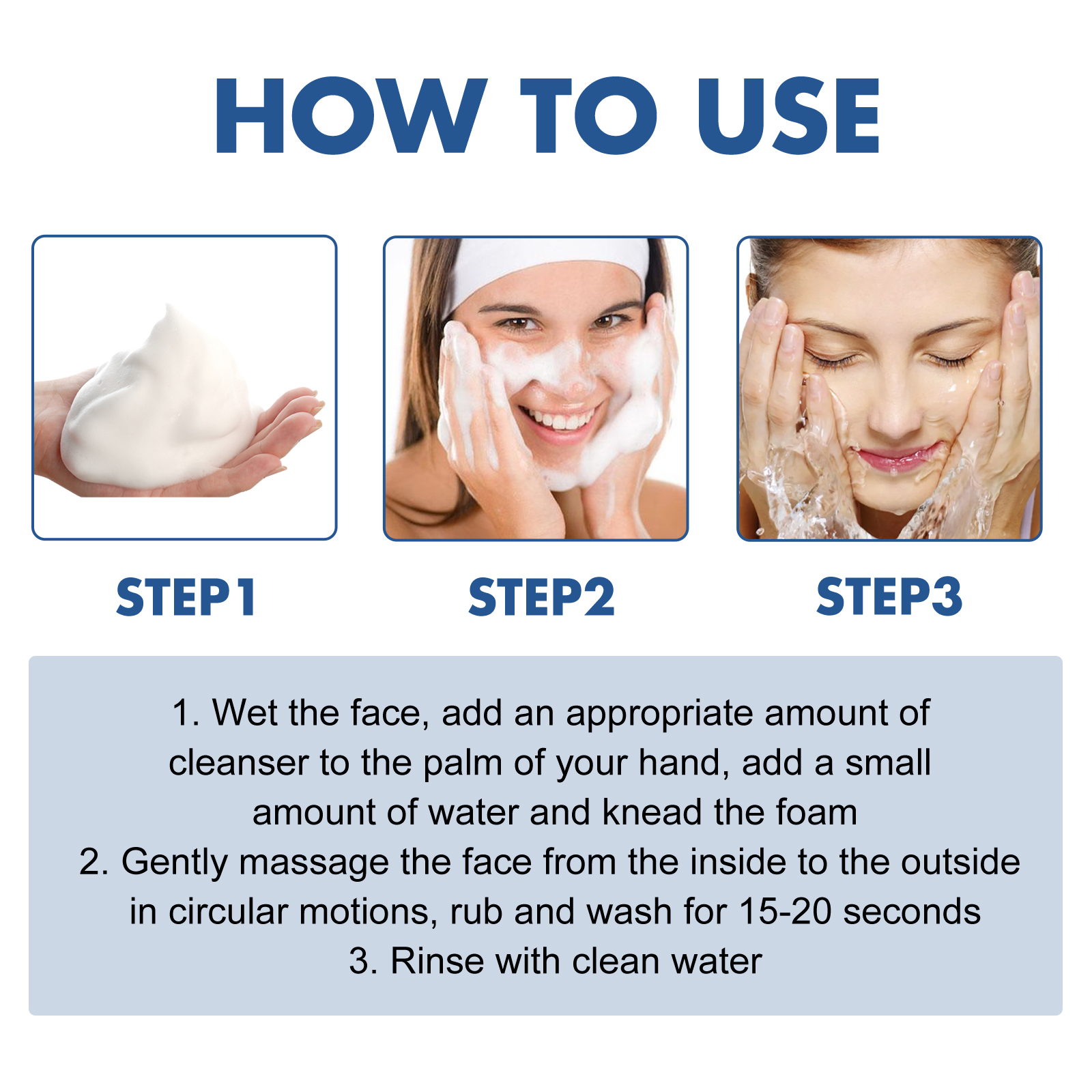 HOW TO USE

STEP1

STEP2

STEP3

1. Wet the face, add an appropriate amount of cleanser to the palm of your hand, add a small amount of water and knead the foam
2. Gently massage the face from the inside to the outside in circular motions, rub and wash for 15-20 seconds
3. Rinse with clean water