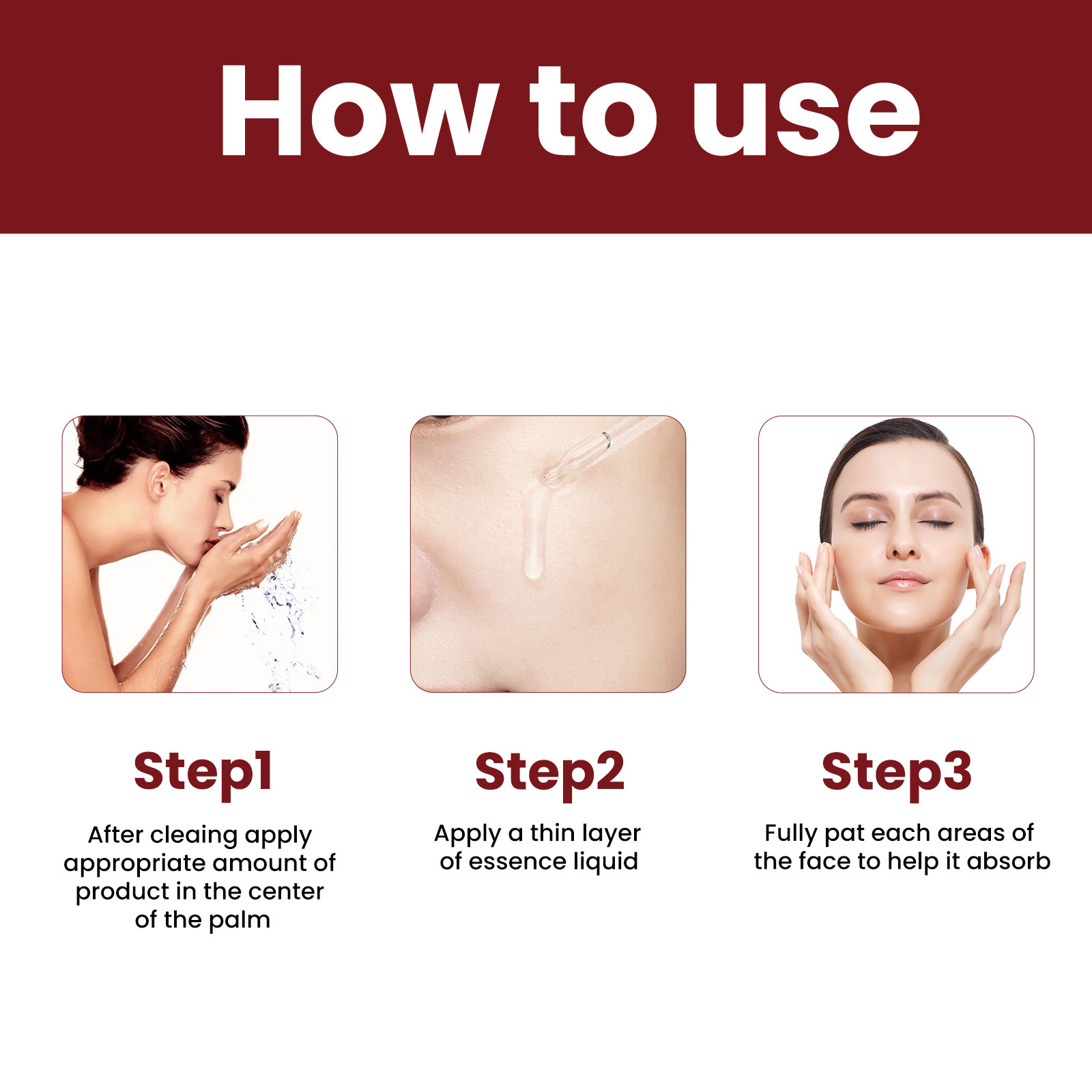 How to use

Step1

After cleaing apply appropriate amount of product in the center of the palm

Step2

Apply a thin layer of essence liquid

Step3

Fully pat each areas of the face to help it absorb