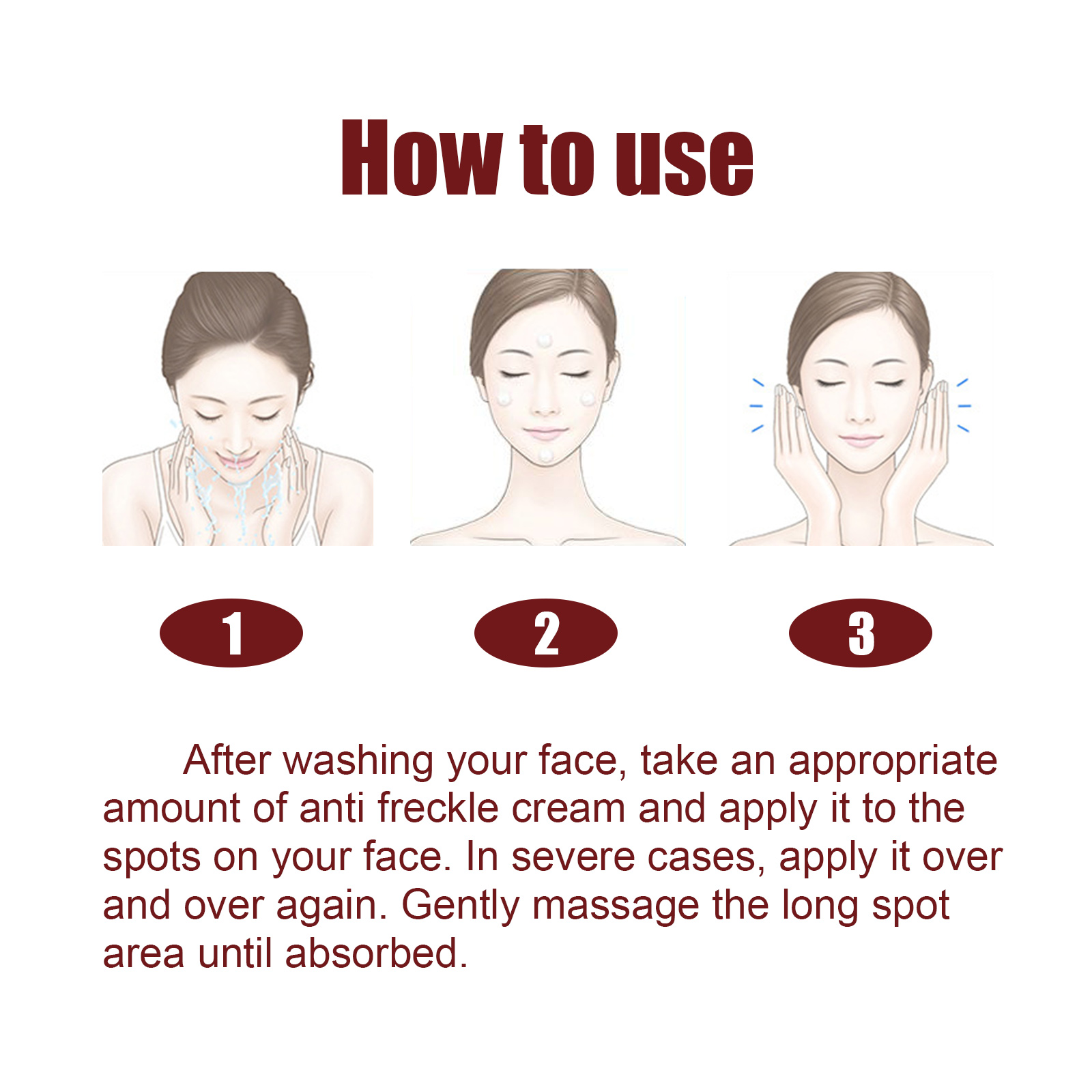 How to use

1

2

3

After washing your face, take an appropriate amount of anti freckle cream and apply it to the spots on your face. In severe cases, apply it over and over again. Gently massage the long spot area until absorbed.