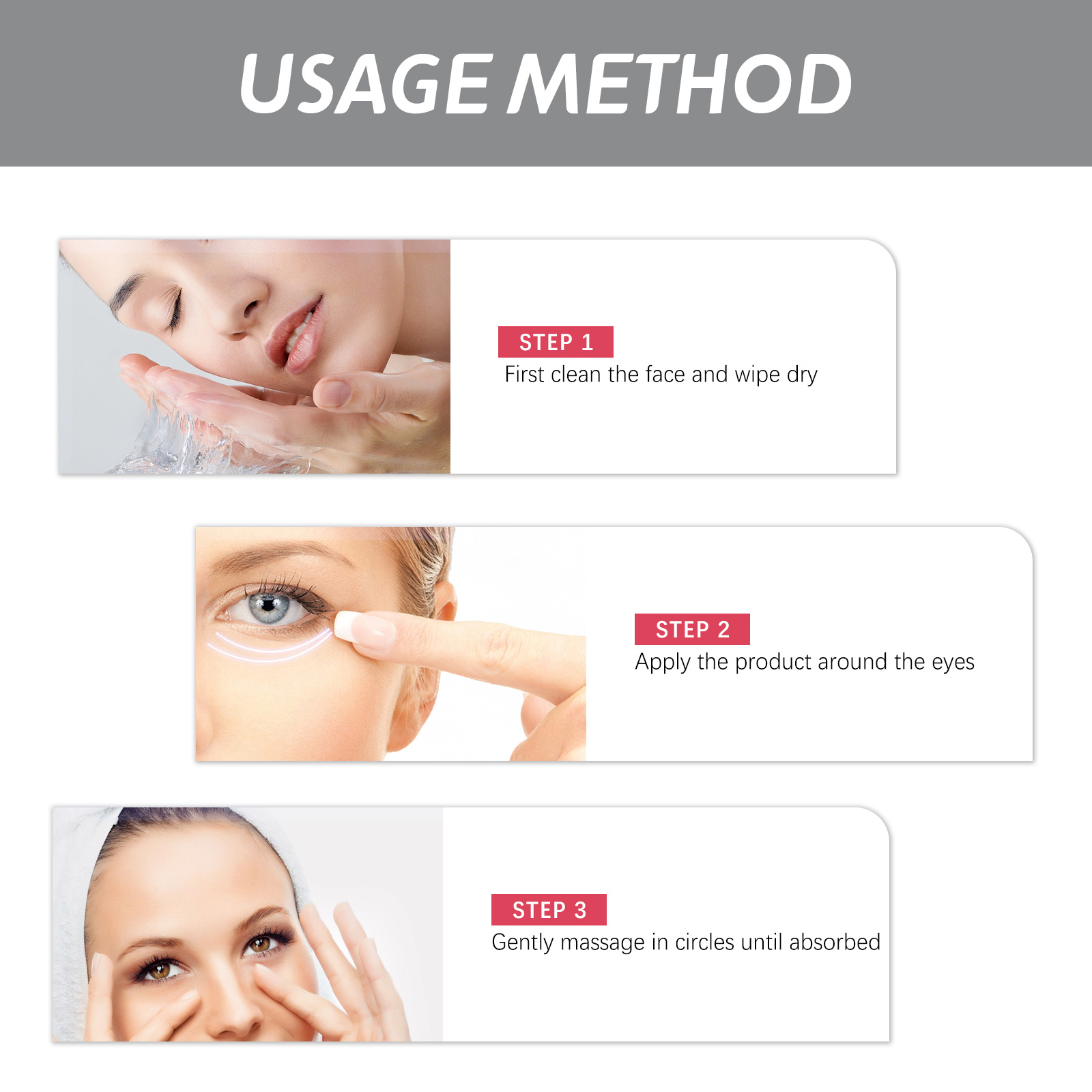 USAGE METHOD

STEP 1
First clean the face and wipe dry

STEP 2
Apply the product around the eyes

STEP 3
Gently massage in circles until absorbed