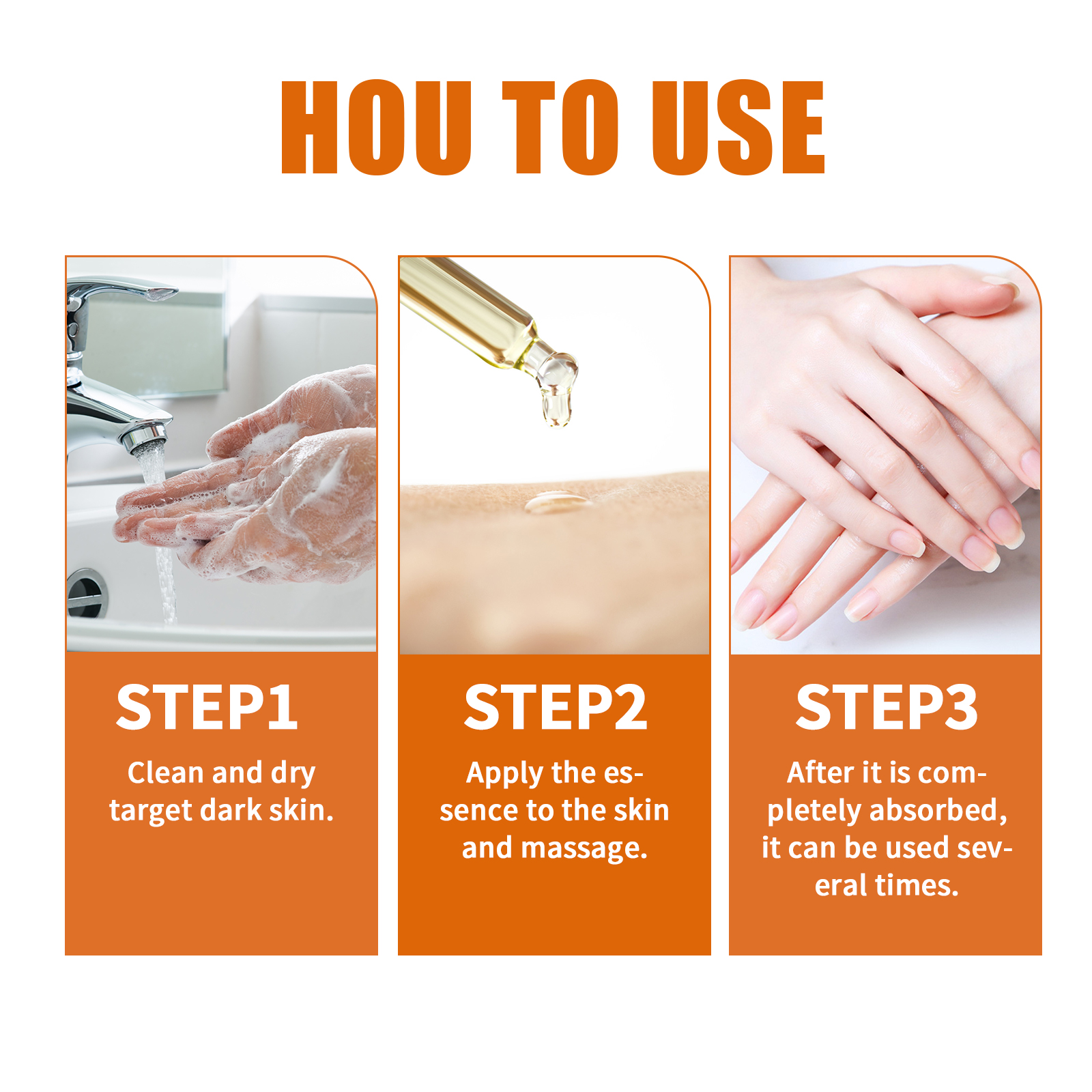 HOU TO USE

STEP1

Clean and dry target dark skin.

STEP2

Apply the essence to the skin and massage.

STEP3

After it is completely absorbed, it can be used several times.