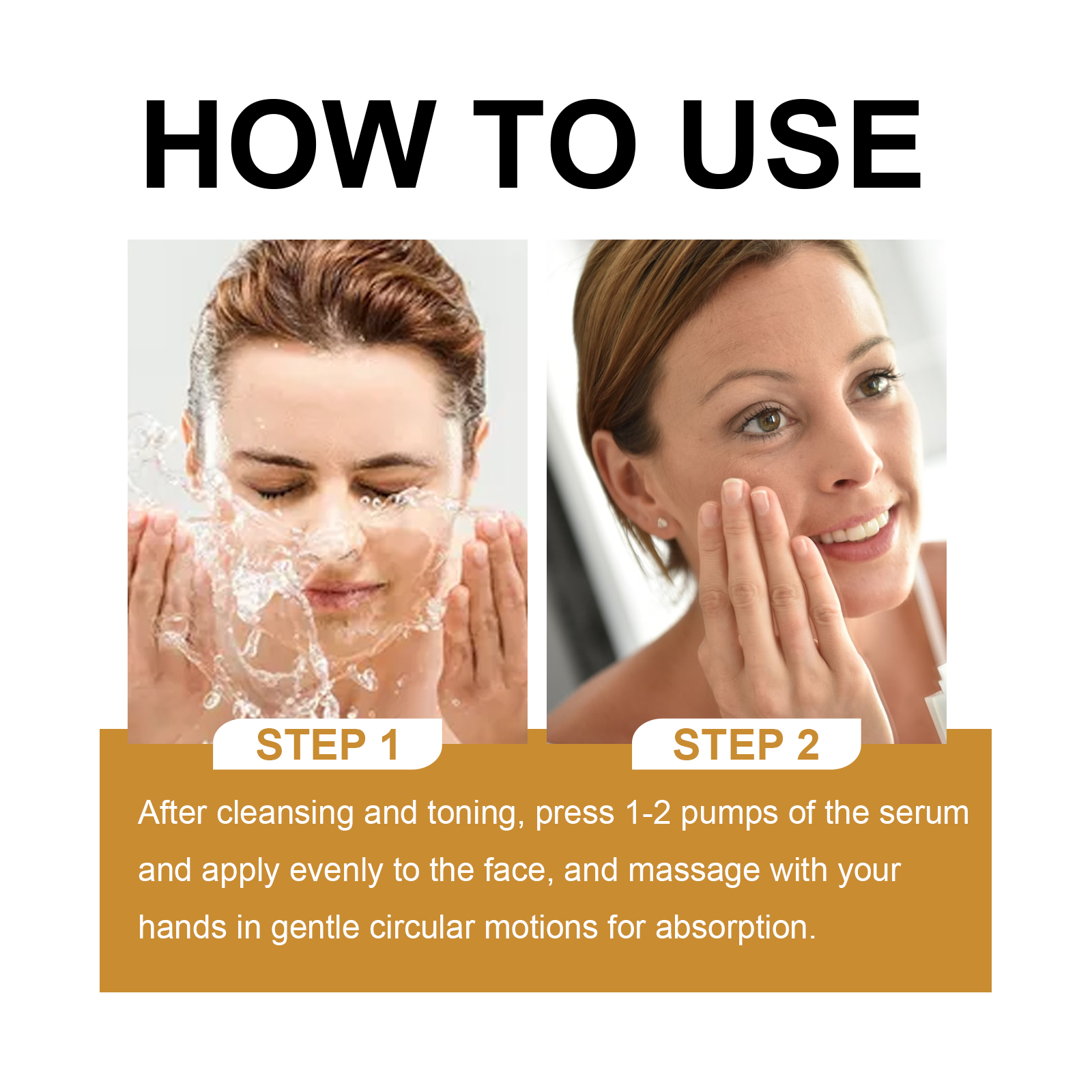 HOW TO USE

STEP 1

STEP 2

After cleansing and toning, press 1-2 pumps of the serum and apply evenly to the face, and massage with your hands in gentle circular motions for absorption.