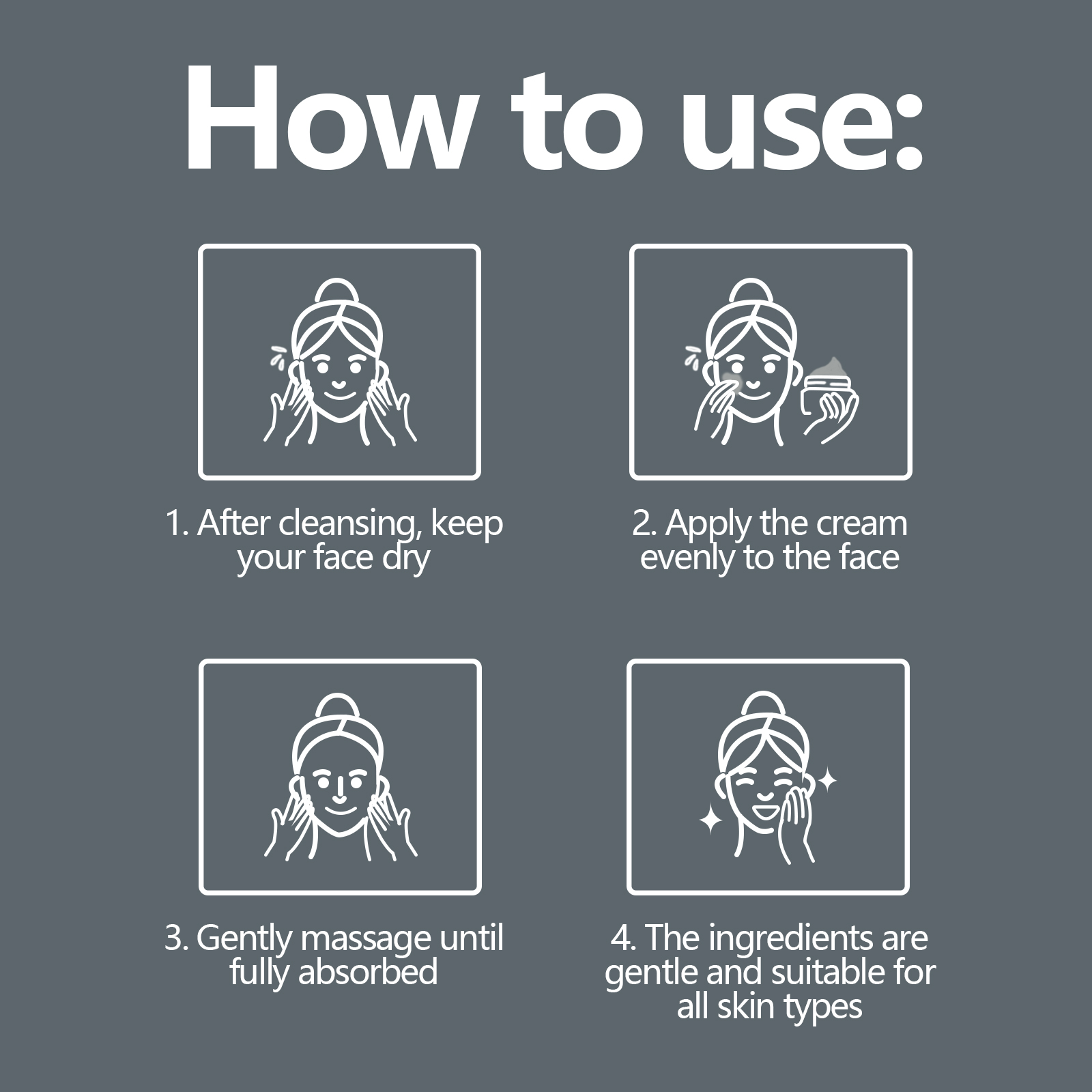 How to use:

1. After cleansing, keep your face dry

2. Apply the cream evenly to the face

3. Gently massage until fully absorbed

4. The ingredients are gentle and suitable for all skin types