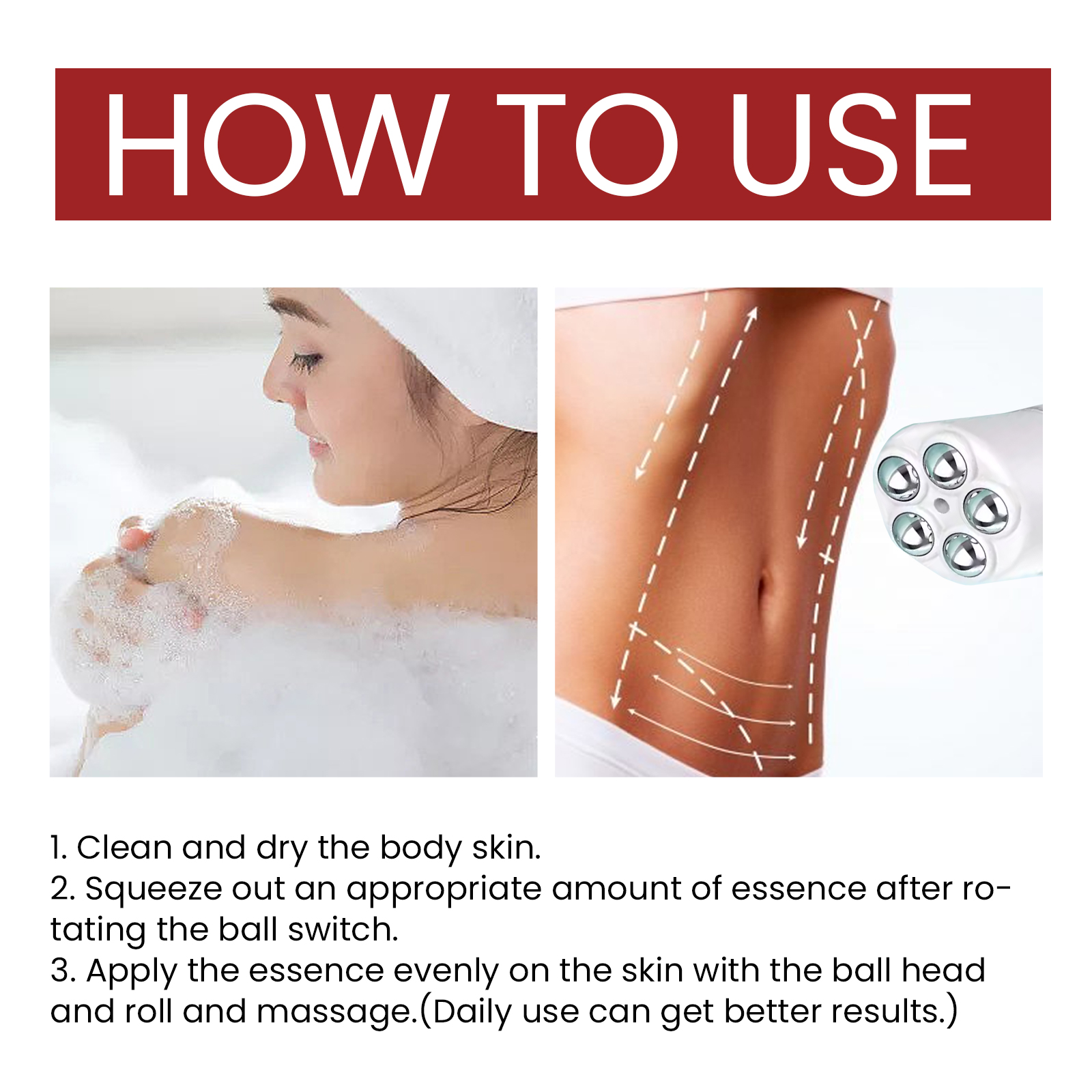 HOW TO USE

1. Clean and dry the body skin.
2. Squeeze out an appropriate amount of essence after rotating the ball switch.
3. Apply the essence evenly on the skin with the ball head and roll and massage.(Daily use can get better results.)