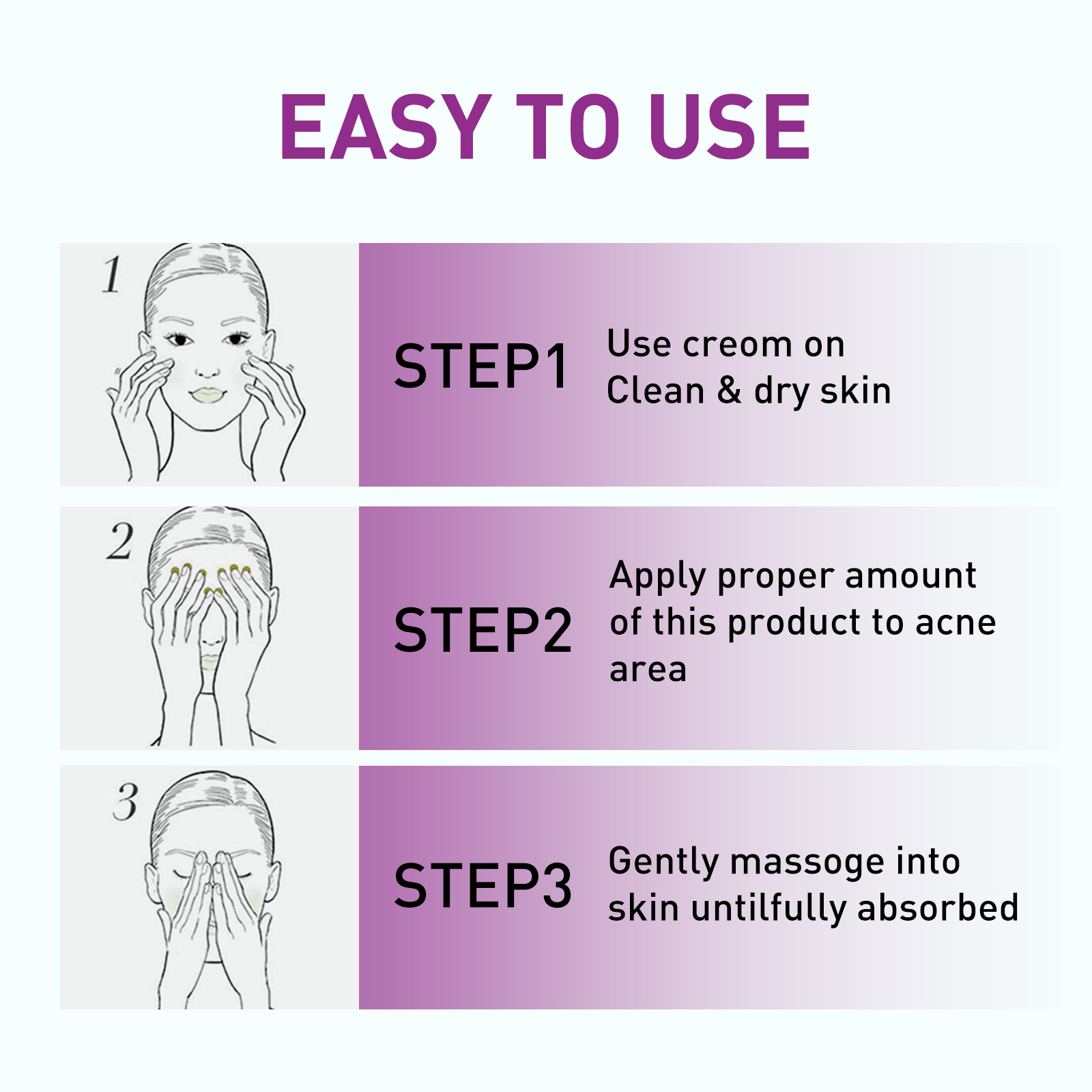 EASY TO USE

1

STEP1 Use creom on Clean & dry skin

2

STEP2 Apply proper amount of this product to acne area

3

STEP3 Gently massoge into skin untilfully absorbed