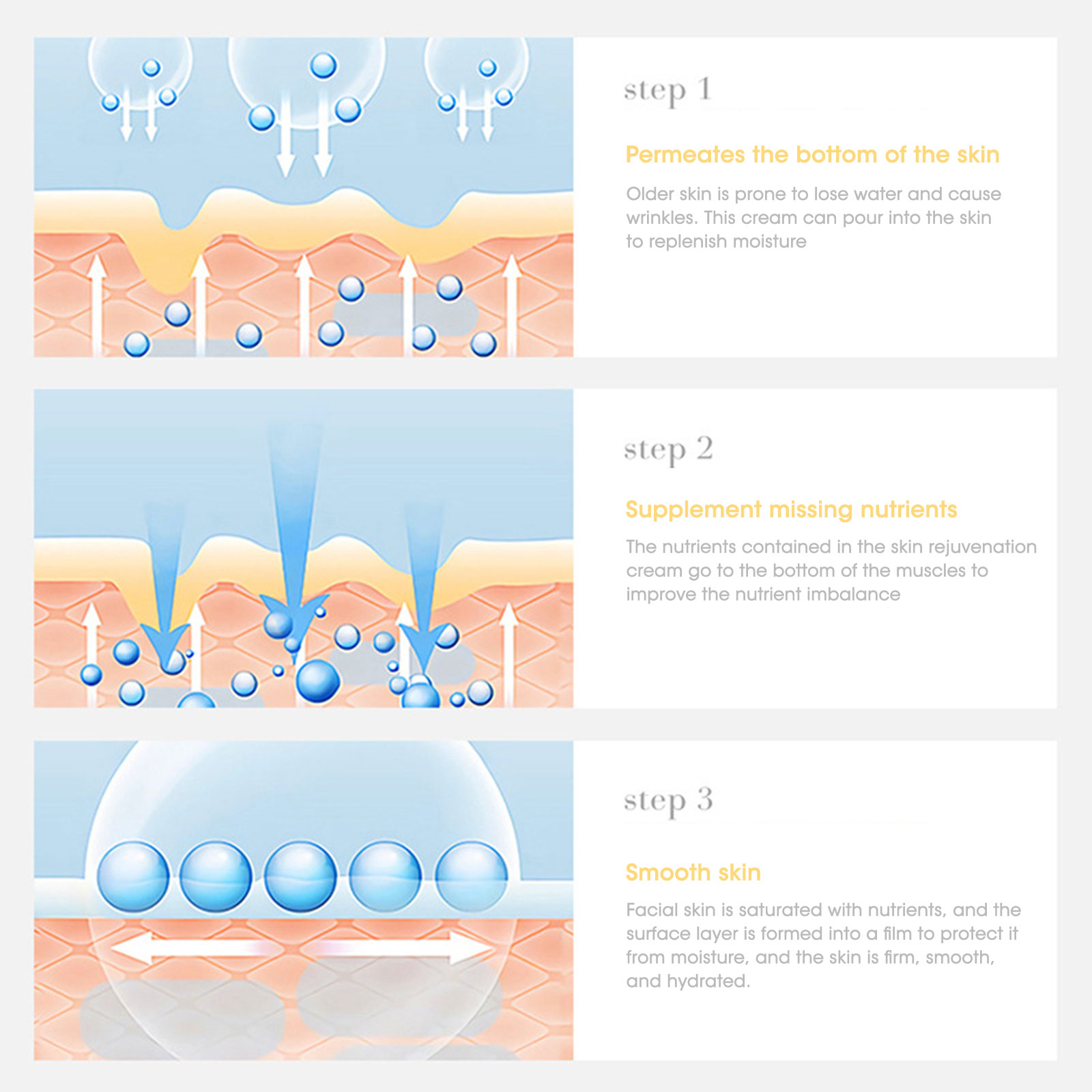 step 1

Permeates the bottom of the skin

Older skin is prone to lose water and cause wrinkles. This cream can pour into the skin to replenish moisture

step 2

Supplement missing nutrients

The nutrients contained in the skin rejuvenation cream go to the bottom of the muscles to improve the nutrient imbalance

step 3

Smooth skin

Facial skin is saturated with nutrients, and the surface layer is formed into a film to protect it from moisture, and the skin is firm, smooth, and hydrated.