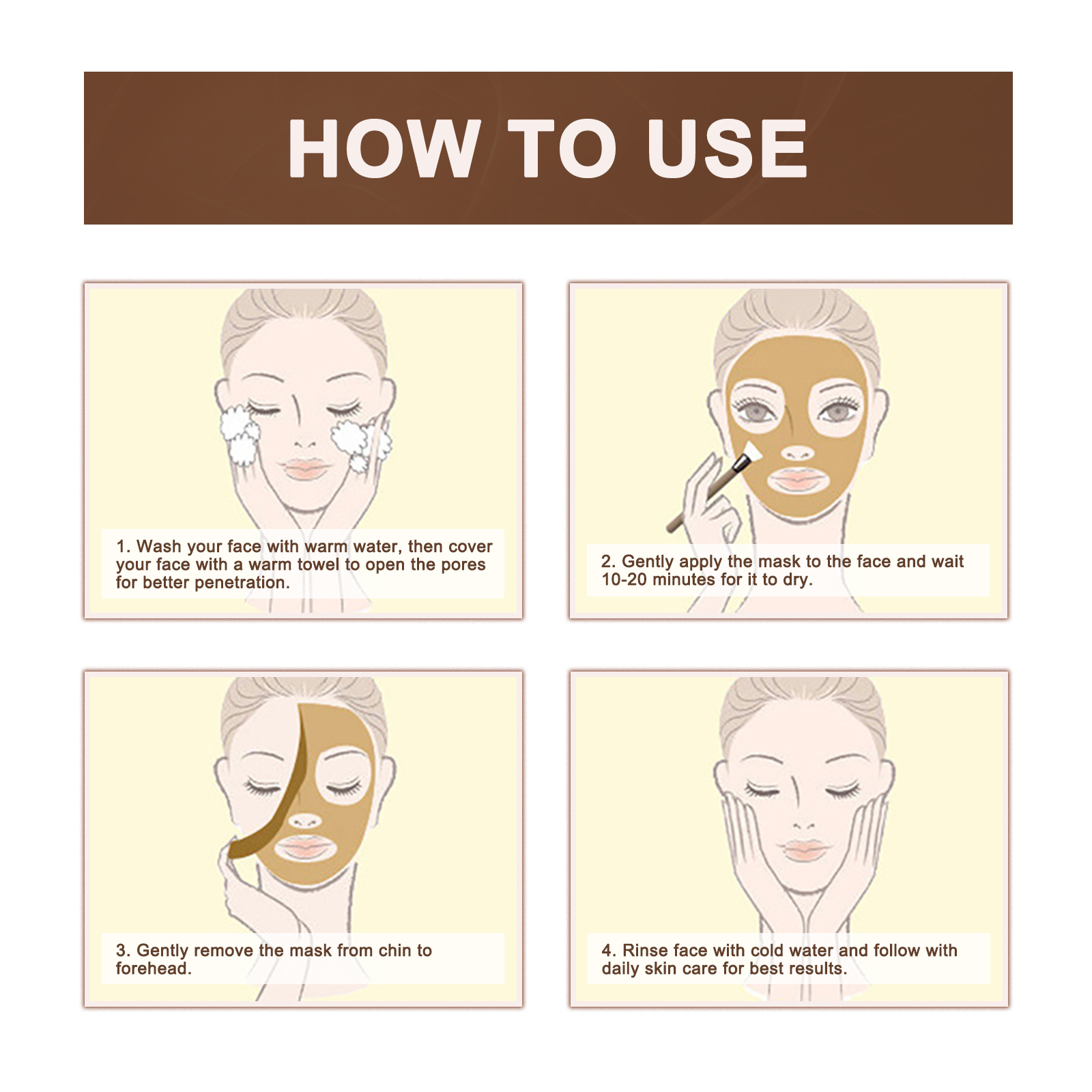 HOW TO USE

1. Wash your face with warm water, then cover your face with a warm towel to open the pores for better penetration.

2. Gently apply the mask to the face and wait 10-20 minutes for it to dry.

3. Gently remove the mask from chin to forehead.

4. Rinse face with cold water and follow with daily skin care for best results.