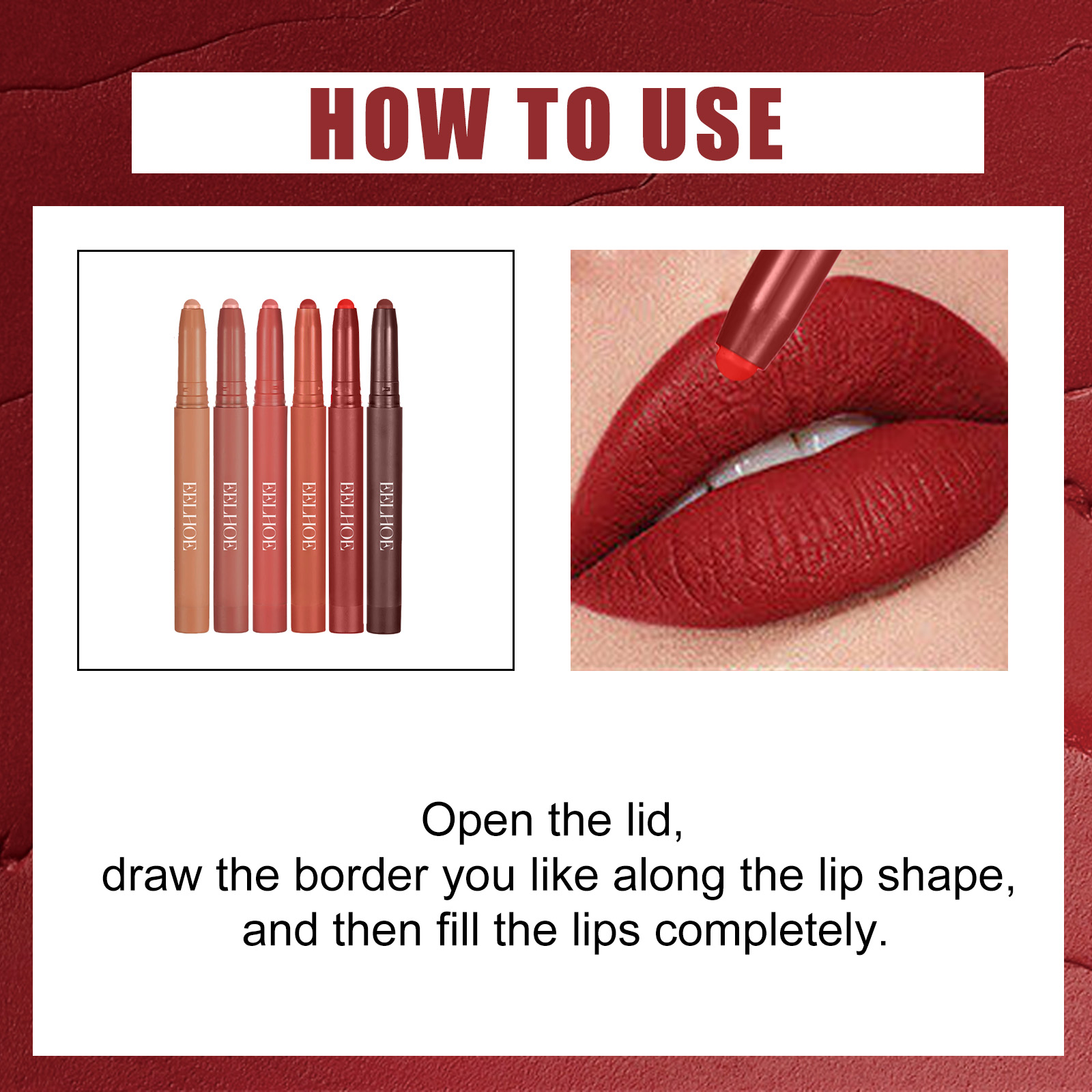 HOW TO USE

EELHOE EELHOE EELHOE EELHOE EELHOE EELHOE

Open the lid,
draw the border you like along the lip shape,
and then fill the lips completely.