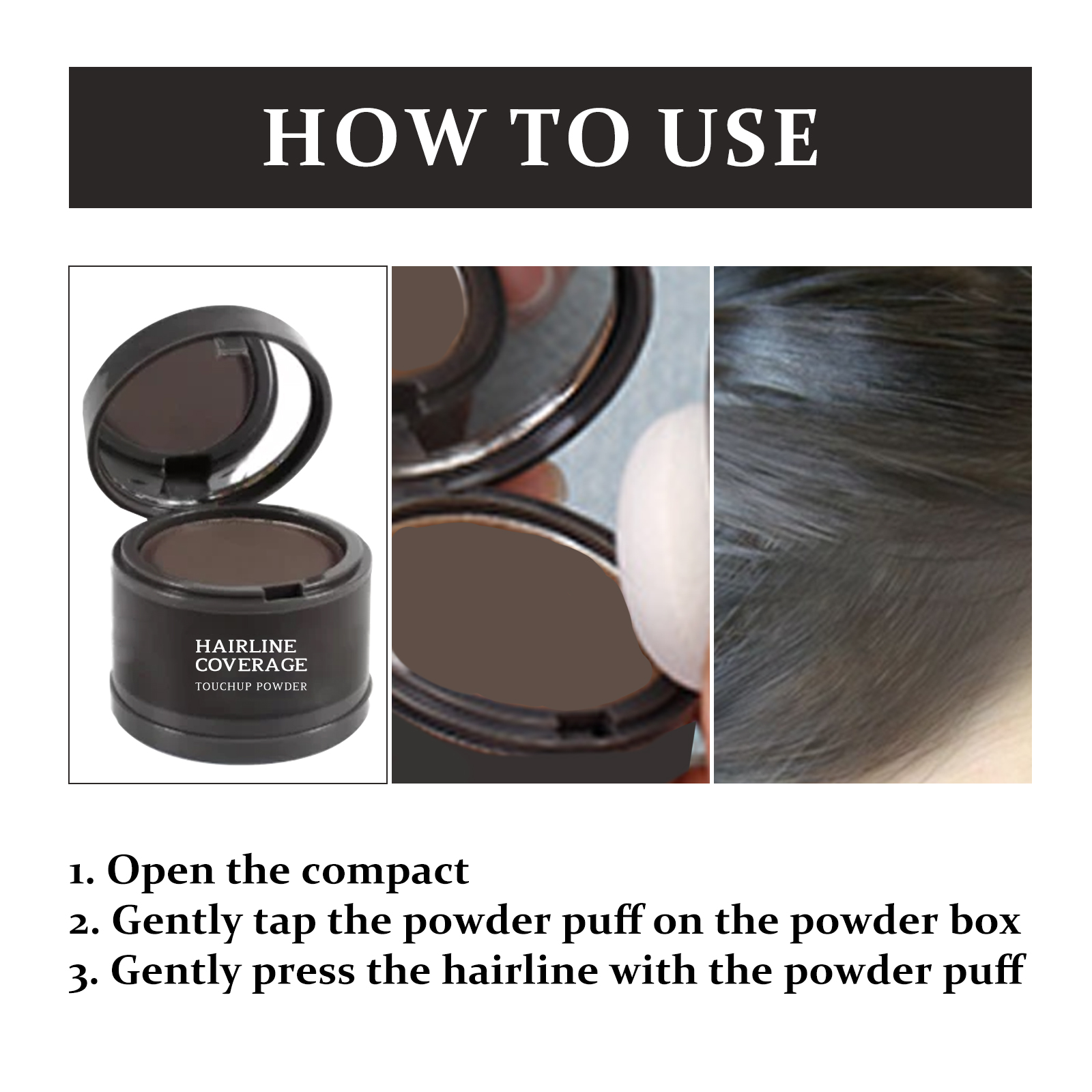 HOW TO USE

HAIRLINE
COVERAGE
TOUCHUP POWDER

1. Open the compact
2. Gently tap the powder puff on the powder box
3. Gently press the hairline with the powder puff