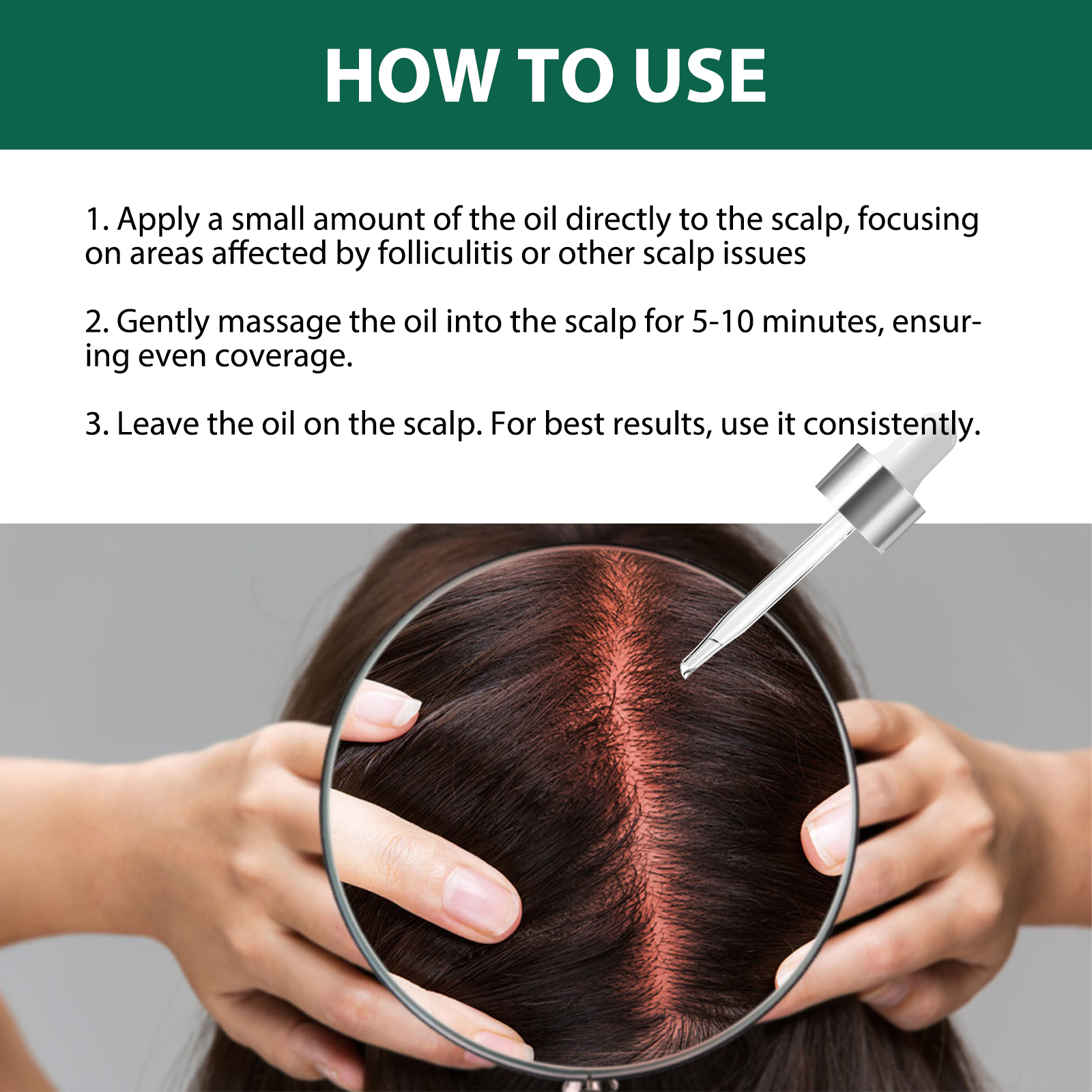 HOW TO USE

1. Apply a small amount of the oil directly to the scalp, focusing on areas affected by folliculitis or other scalp issues

2. Gently massage the oil into the scalp for 5-10 minutes, ensuring even coverage.

3. Leave the oil on the scalp. For best results, use it consistently.