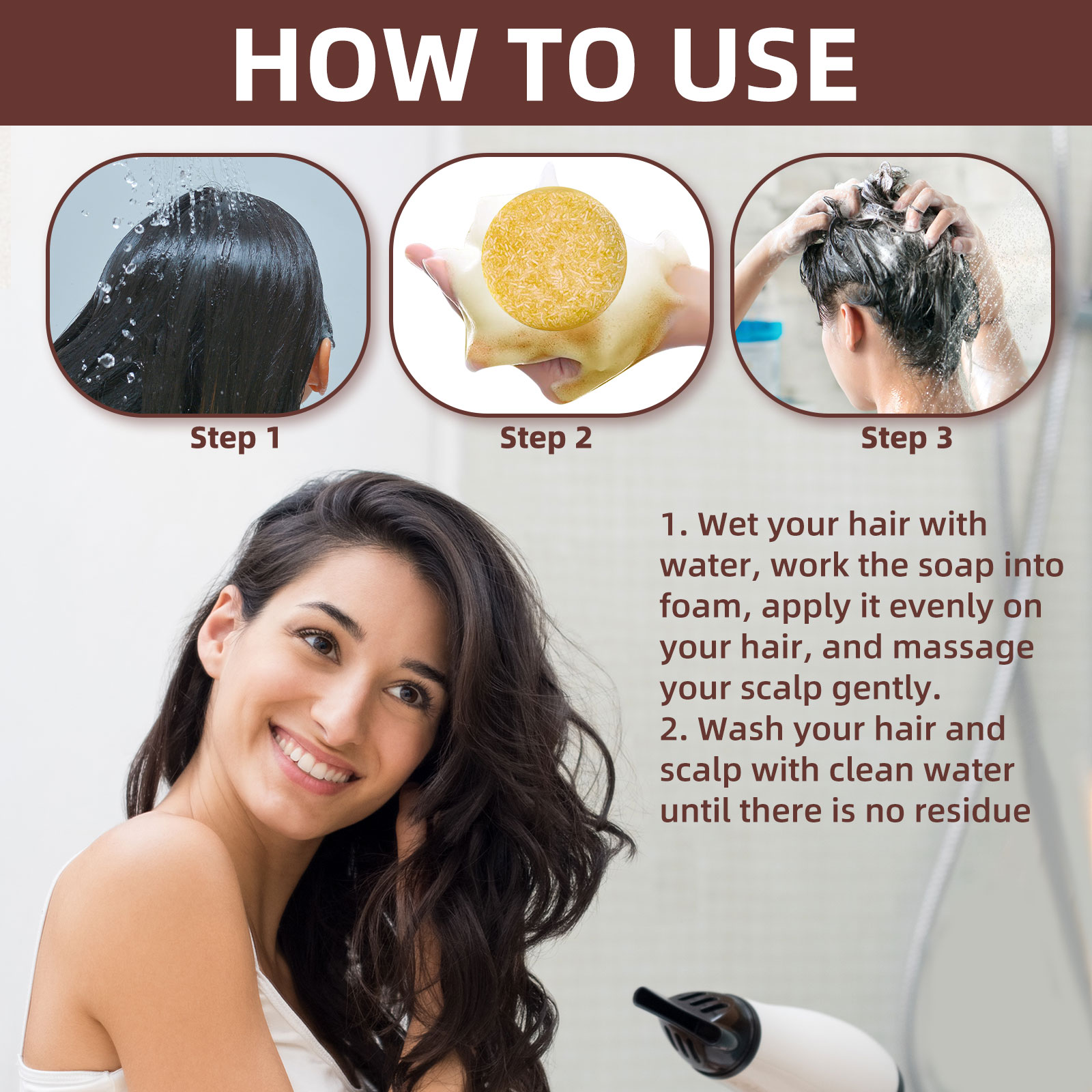 HOW TO USE

Step 1

Step 2

Step 3

1. Wet your hair with water, work the soap into foam, apply it evenly on your hair, and massage your scalp gently.
2. Wash your hair and scalp with clean water until there is no residue