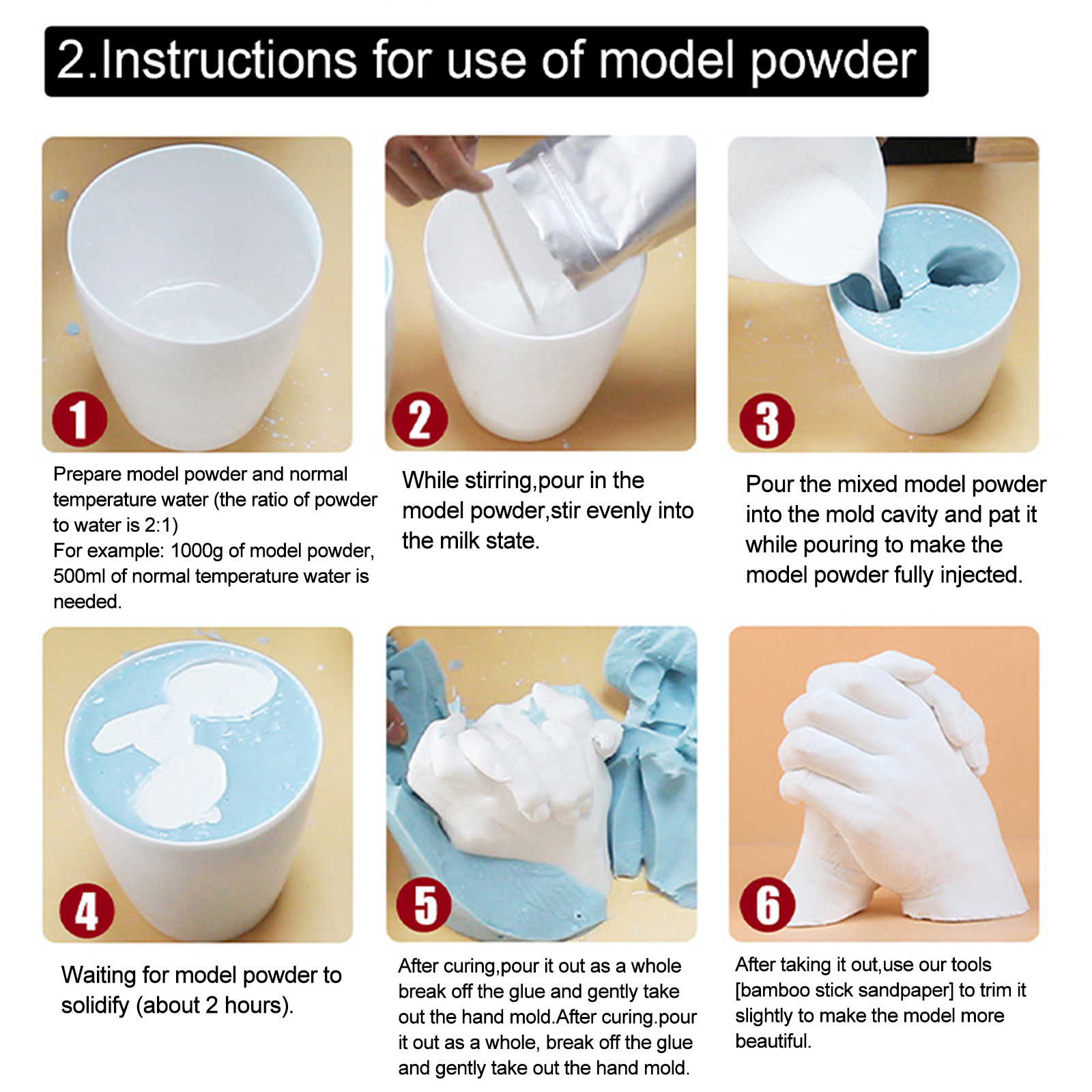 2.Instructions for use of model powder

1

Prepare model powder and normal temperature water (the ratio of powder to water is 2:1)
For example: 1000g of model powder, 500ml of normal temperature water is needed.

2

While stirring,pour in the model powder,stir evenly into the milk state.

3

Pour the mixed model powder into the mold cavity and pat it while pouring to make the model powder fully injected.

4

Waiting for model powder to solidify (about 2 hours).

5

After curing,pour it out as a whole break off the glue and gently take out the hand mold.After curing.pour it out as a whole, break off the glue and gently take out the hand mold.

6

After taking it out,use our tools [bamboo stick sandpaper] to trim it slightly to make the model more beautiful.