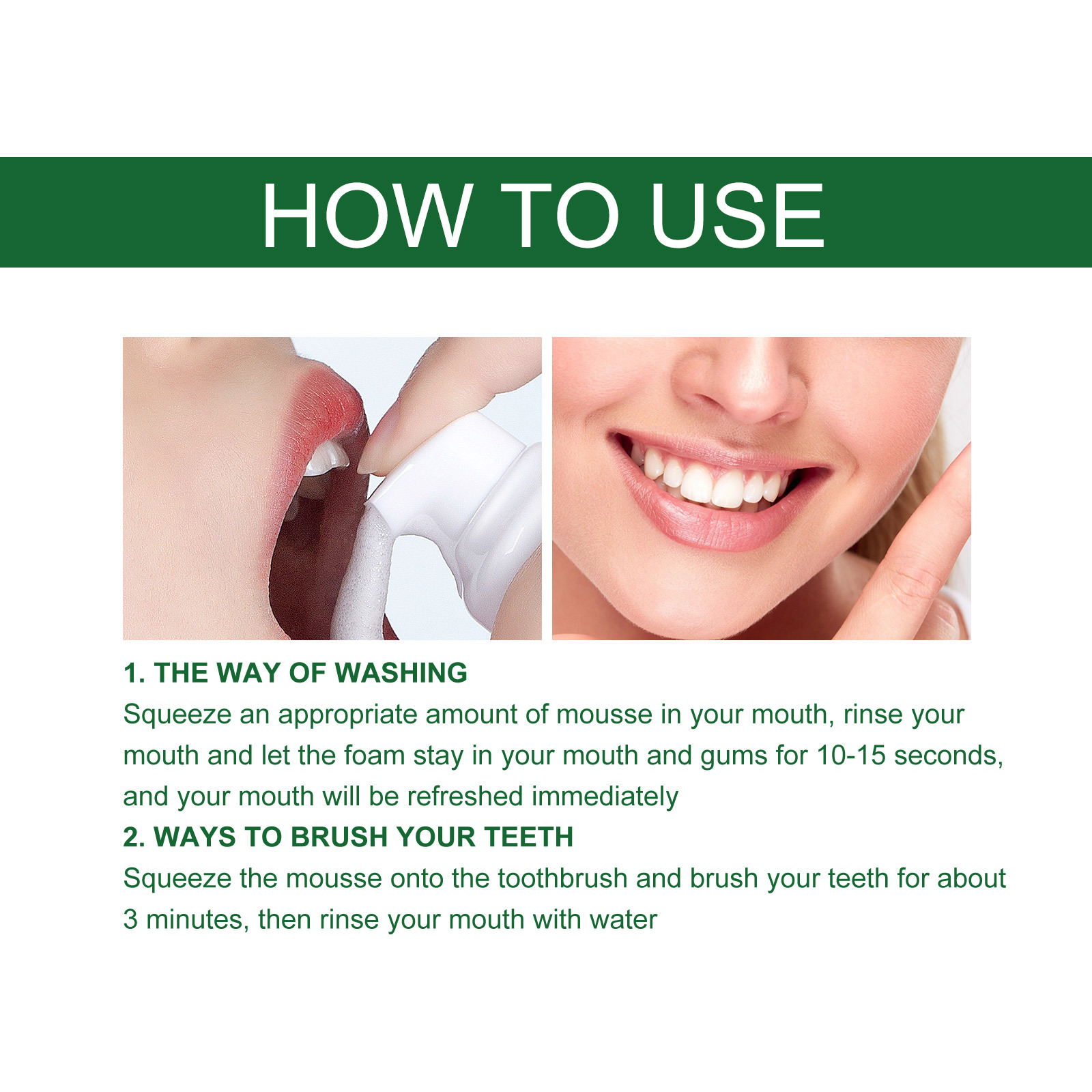 HOW TO USE

1. THE WAY OF WASHING
Squeeze an appropriate amount of mousse in your mouth, rinse your mouth and let the foam stay in your mouth and gums for 10-15 seconds, and your mouth will be refreshed immediately

2. WAYS TO BRUSH YOUR TEETH
Squeeze the mousse onto the toothbrush and brush your teeth for about 3 minutes, then rinse your mouth with water