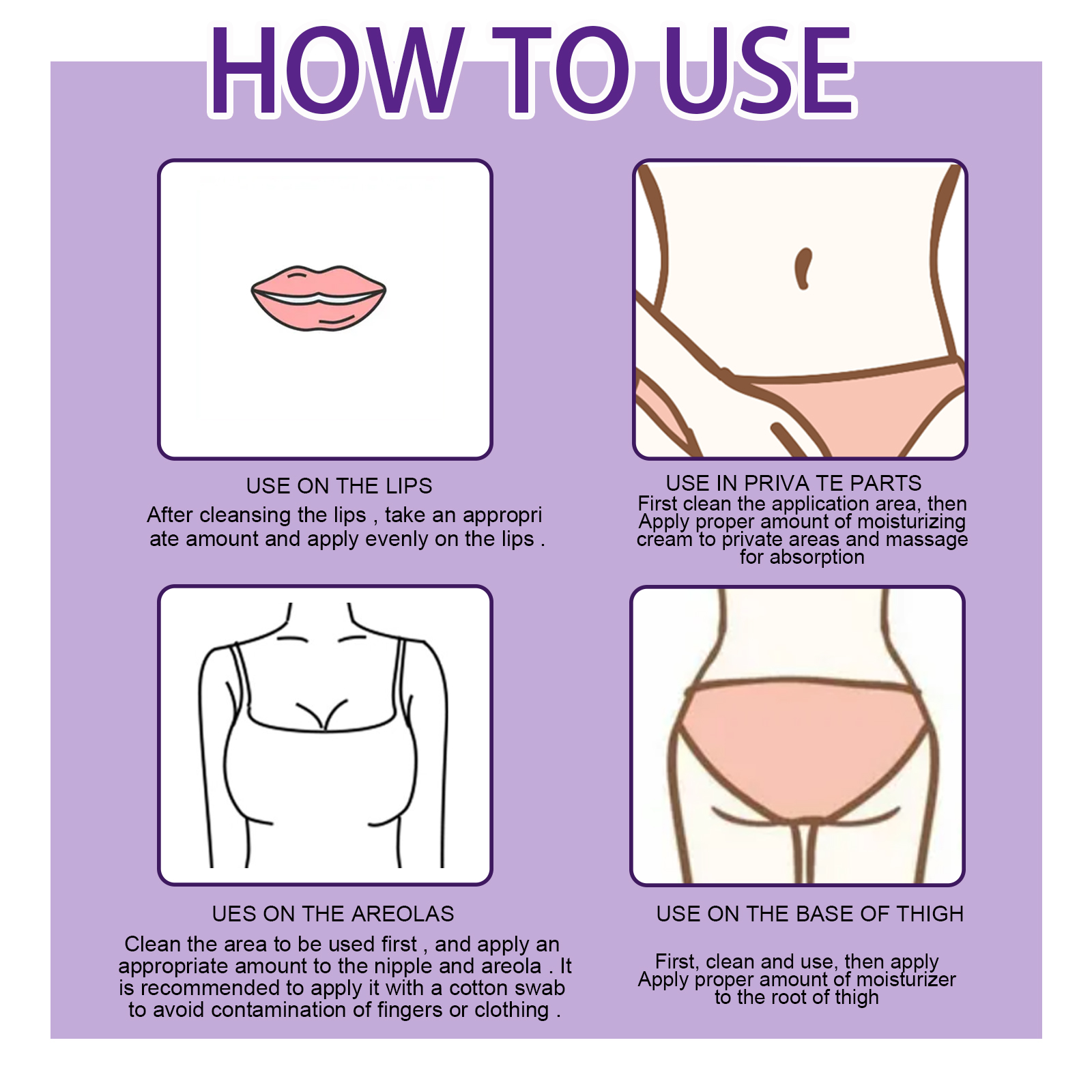 HOW TO USE

USE ON THE LIPS
After cleansing the lips , take an appropri ate amount and apply evenly on the lips .

USE IN PRIVA TE PARTS
First clean the application area, then Apply proper amount of moisturizing cream to private areas and massage for absorption

UES ON THE AREOLAS
Clean the area to be used first , and apply an appropriate amount to the nipple and areola . It is recommended to apply it with a cotton swab to avoid contamination of fingers or clothing .

USE ON THE BASE OF THIGH
First, clean and use, then apply Apply proper amount of moisturizer to the root of thigh