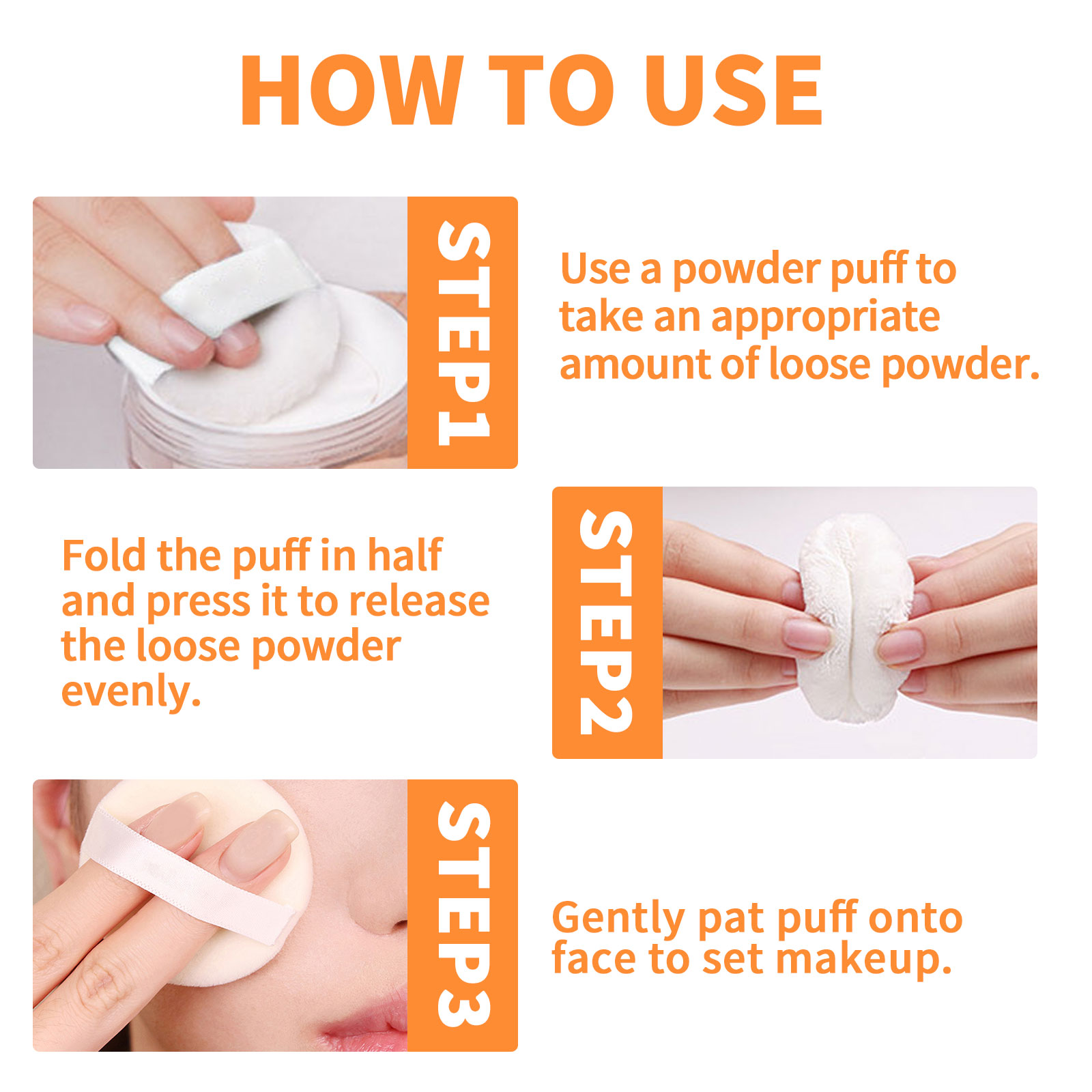 HOW TO USE

STEP1

Use a powder puff to take an appropriate amount of loose powder.

Fold the puff in half and press it to release the loose powder evenly.

STEP2

STEP3

Gently pat puff onto face to set makeup.