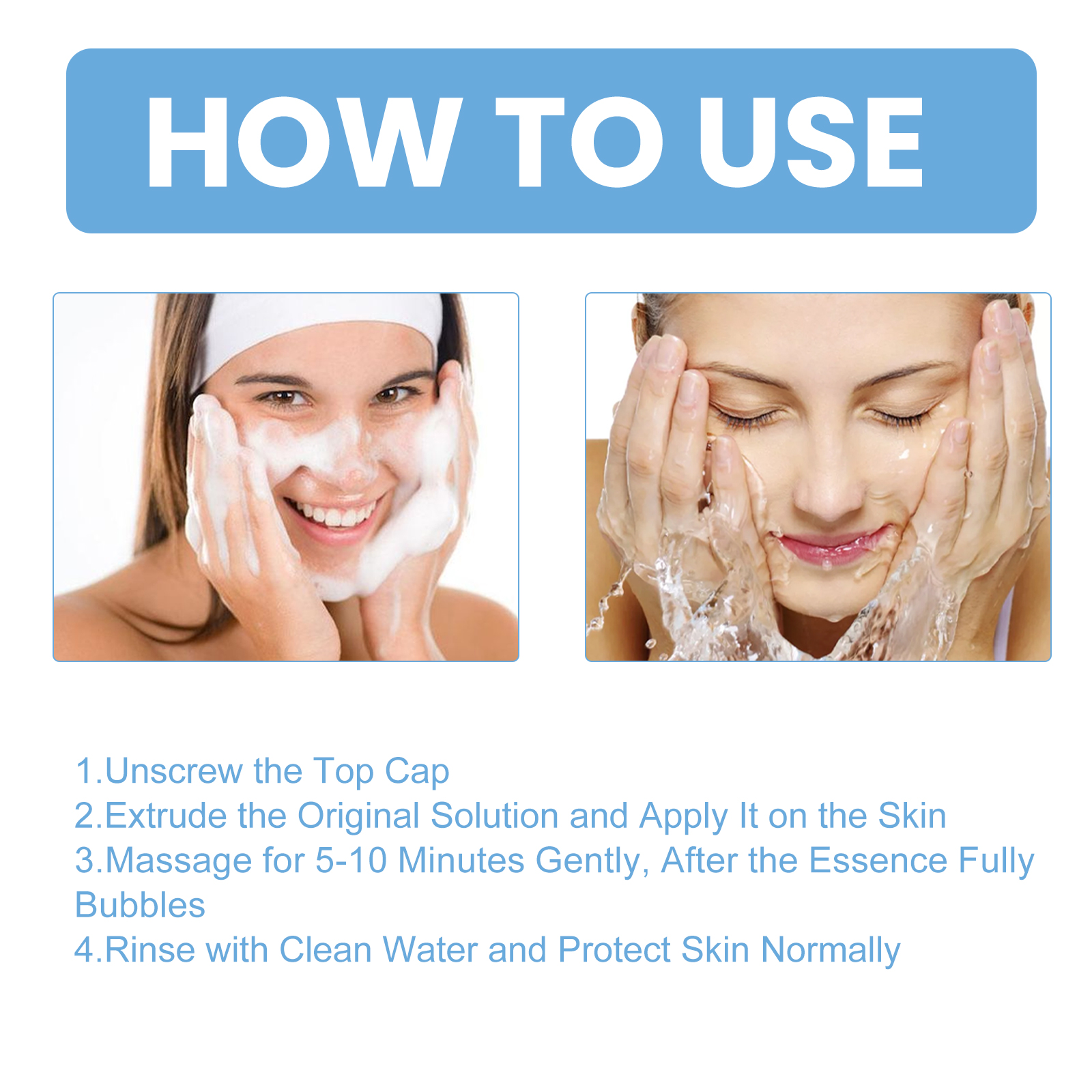 HOW TO USE

1.Unscrew the Top Cap
2.Extrude the Original Solution and Apply It on the Skin
3.Massage for 5-10 Minutes Gently, After the Essence Fully Bubbles
4.Rinse with Clean Water and Protect Skin Normally