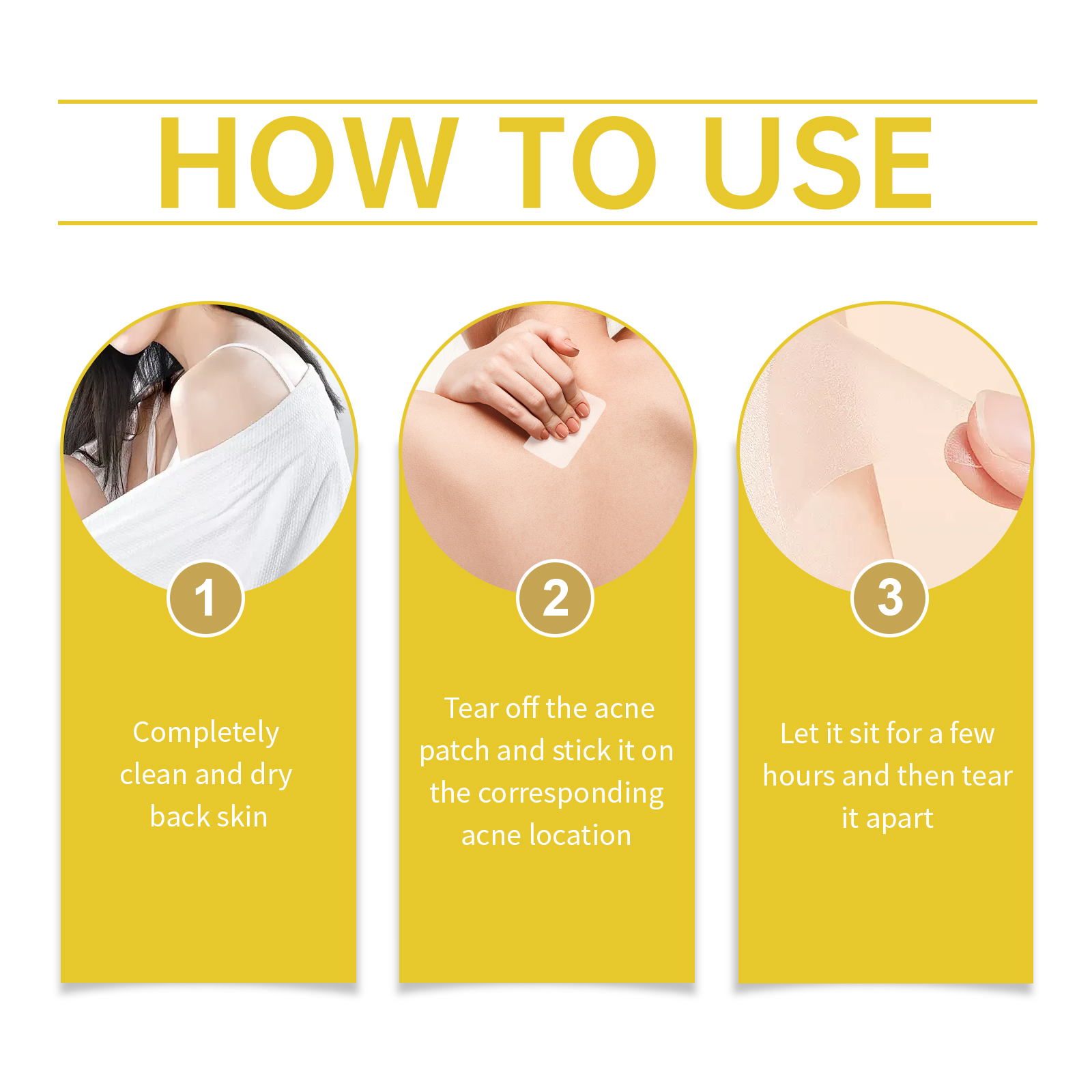 HOW TO USE

1

Completely clean and dry back skin

2

Tear off the acne patch and stick it on the corresponding acne location

3

Let it sit for a few hours and then tear it apart