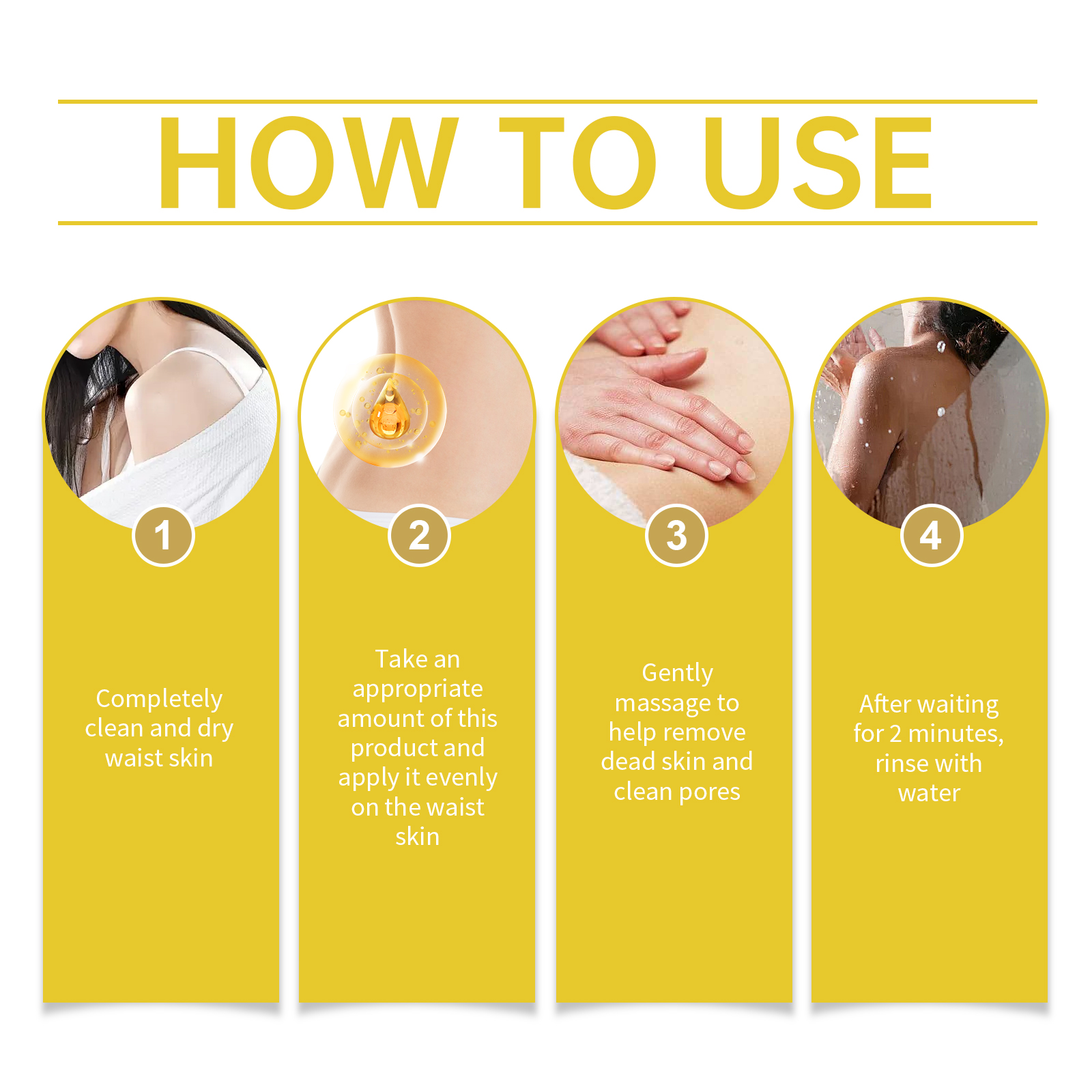 HOW TO USE

1

Completely clean and dry waist skin

2

Take an appropriate amount of this product and apply it evenly on the waist skin

3

Gently massage to help remove dead skin and clean pores

4

After waiting for 2 minutes, rinse with water