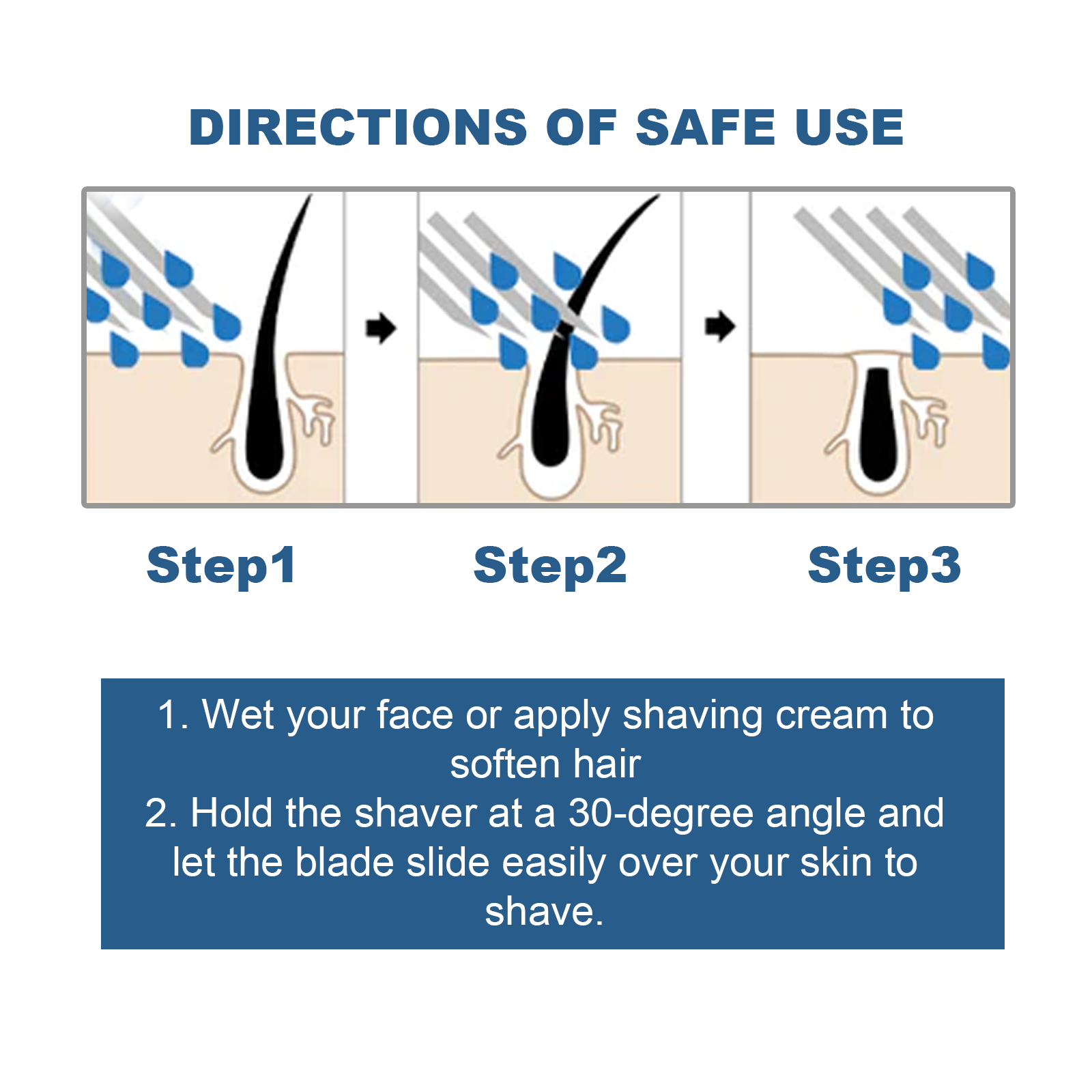 DIRECTIONS OF SAFE USE

Step1

Step2

Step3

1. Wet your face or apply shaving cream to soften hair
2. Hold the shaver at a 30-degree angle and let the blade slide easily over your skin to shave.