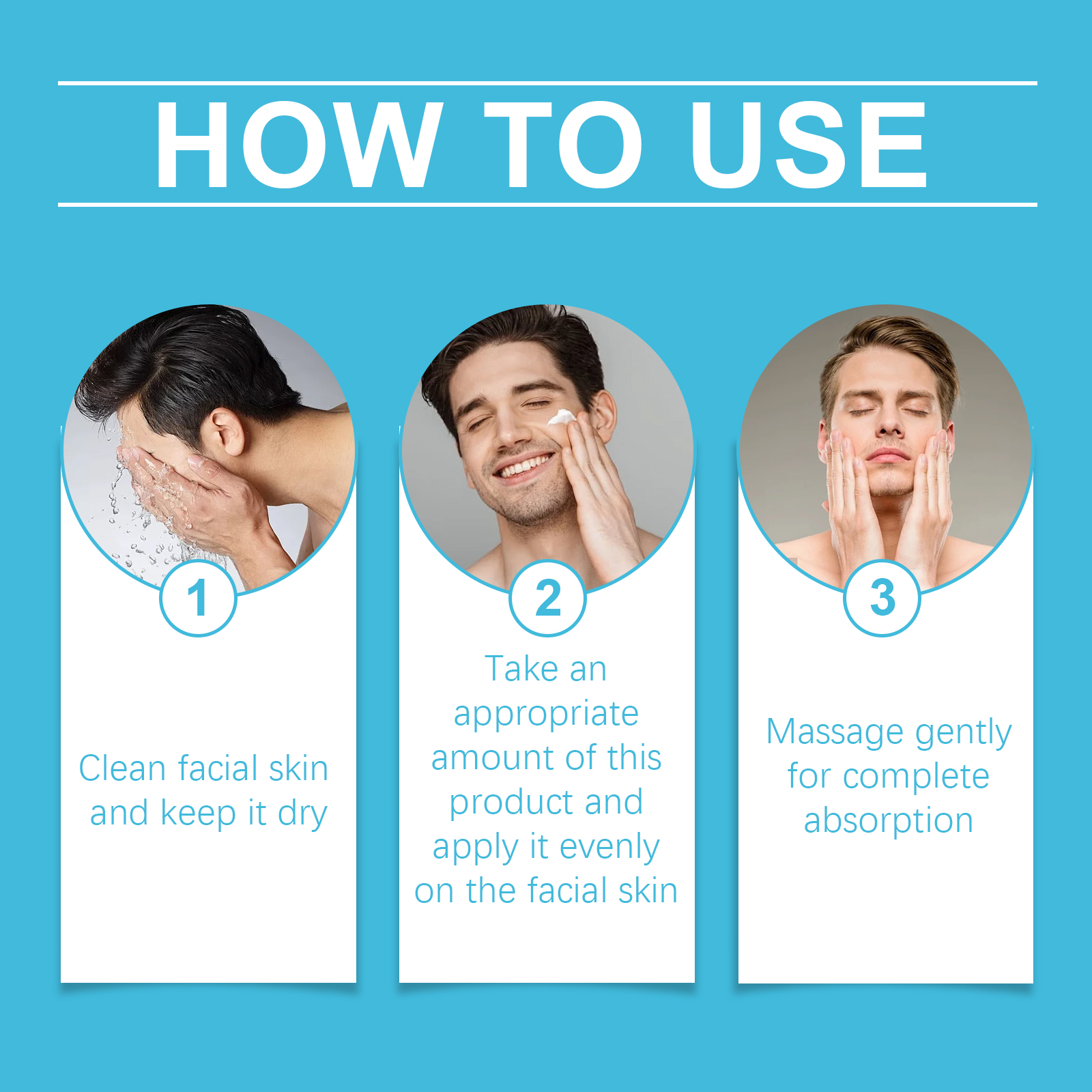 HOW TO USE

1

Clean facial skin and keep it dry

2

Take an appropriate amount of this product and apply it evenly on the facial skin

3

Massage gently for complete absorption