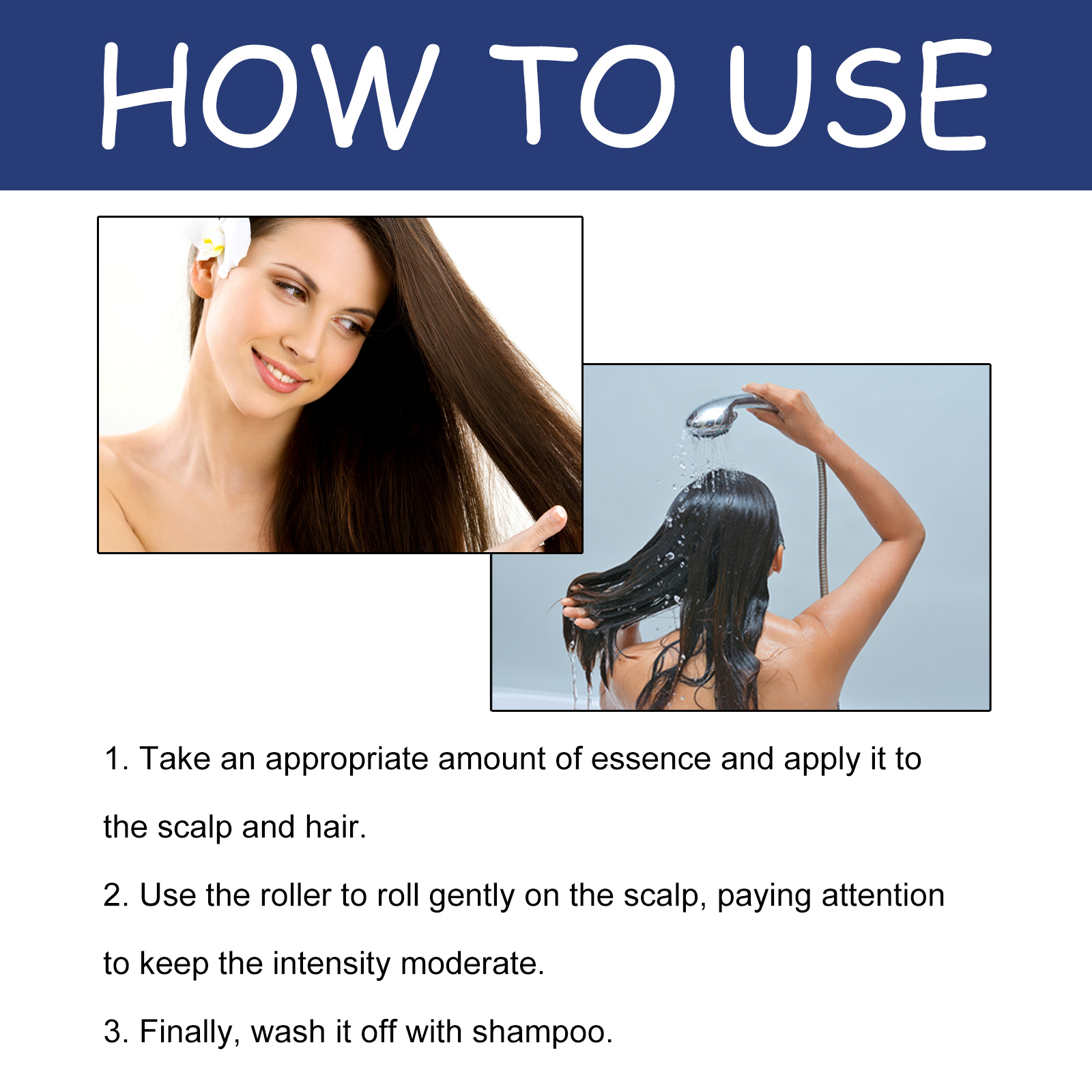 HOW TO USE

1. Take an appropriate amount of essence and apply it to the scalp and hair.

2. Use the roller to roll gently on the scalp, paying attention to keep the intensity moderate.

3. Finally, wash it off with shampoo.