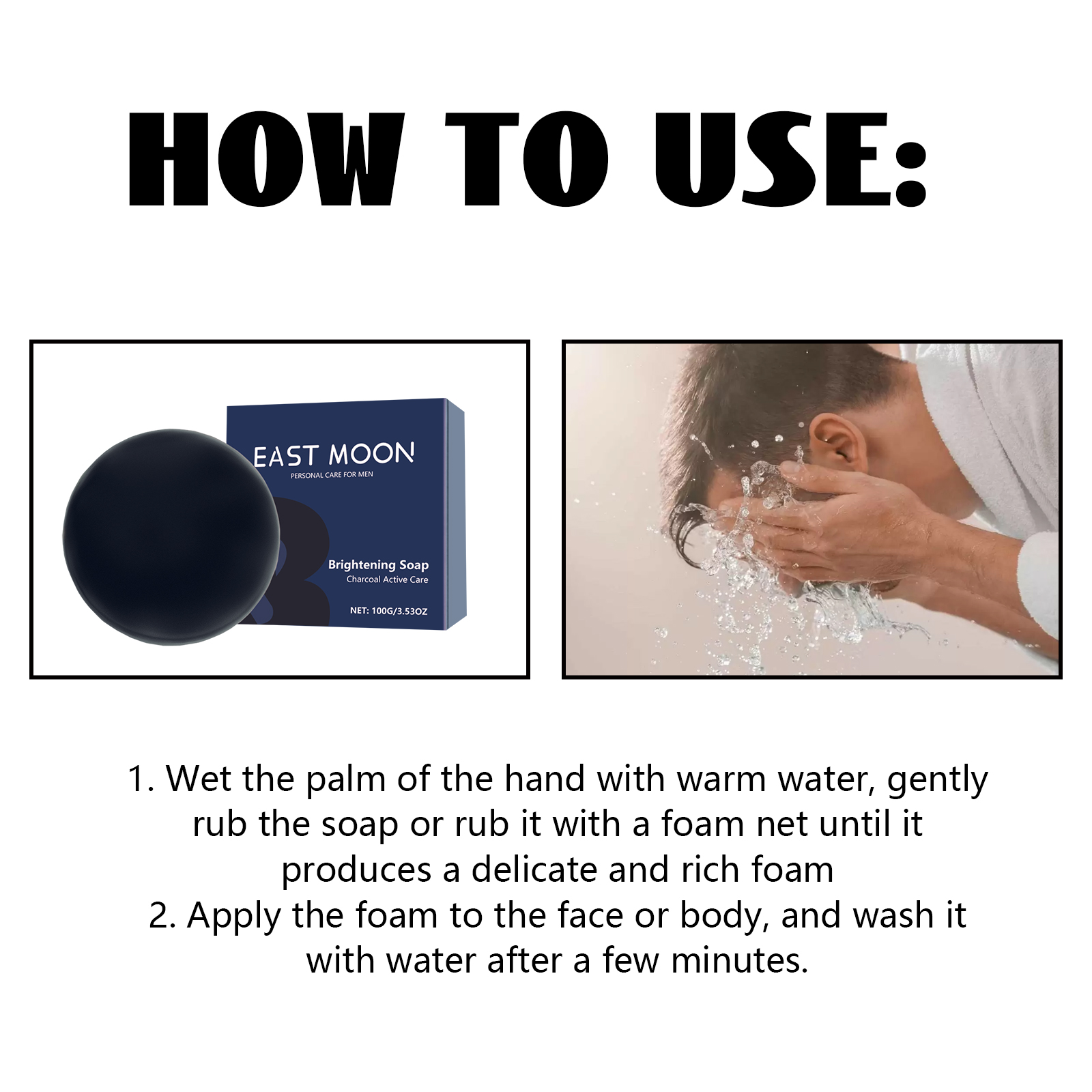 HOW TO USE:

EAST MOON
PERSONAL CARE FOR MEN

Brightening Soap
Charcoal Active Care

NET: 100G/3.53OZ

1. Wet the palm of the hand with warm water, gently rub the soap or rub it with a foam net until it produces a delicate and rich foam
2. Apply the foam to the face or body, and wash it with water after a few minutes.