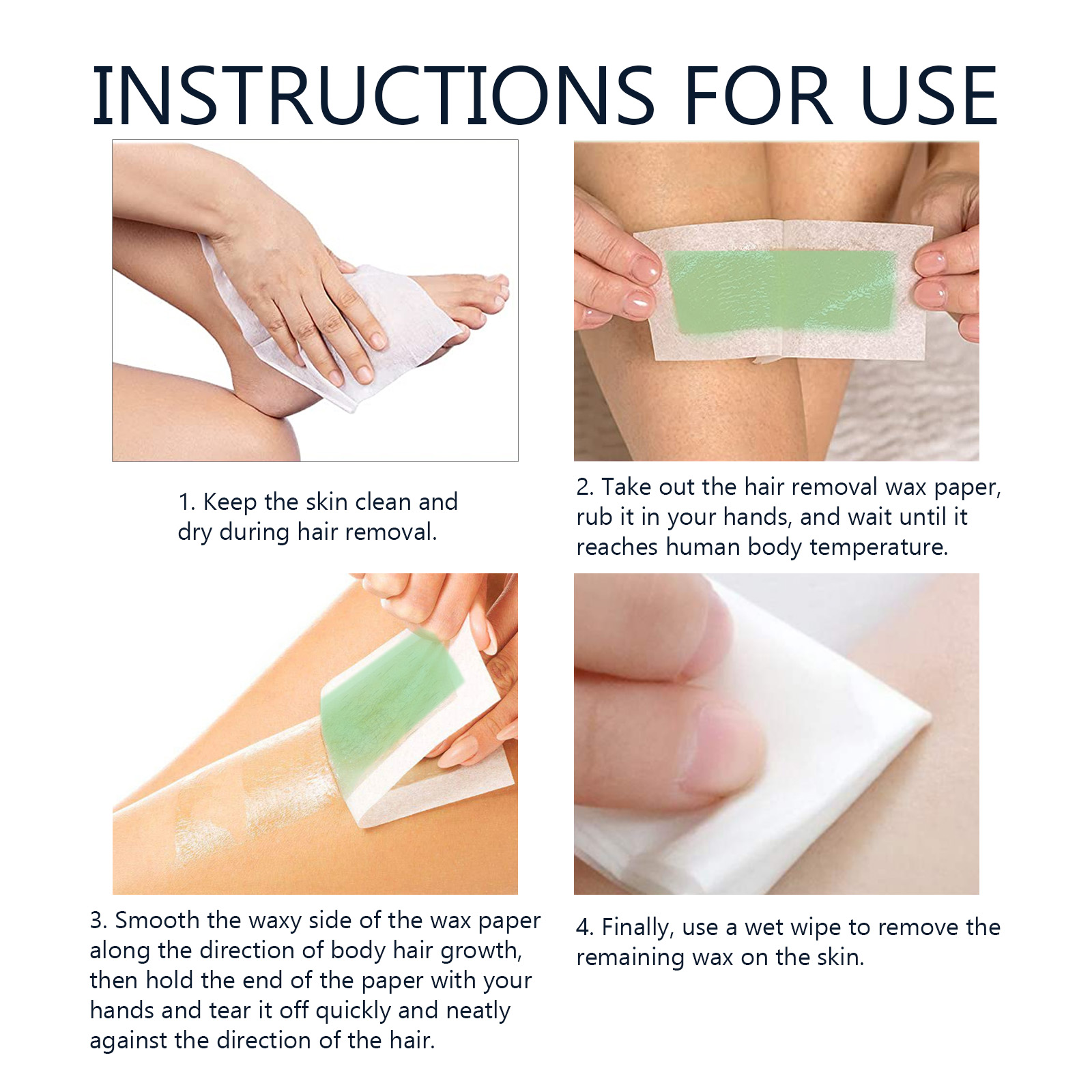 INSTRUCTIONS FOR USE

1. Keep the skin clean and dry during hair removal.

2. Take out the hair removal wax paper, rub it in your hands, and wait until it reaches human body temperature.

3. Smooth the waxy side of the wax paper along the direction of body hair growth, then hold the end of the paper with your hands and tear it off quickly and neatly against the direction of the hair.

4. Finally, use a wet wipe to remove the remaining wax on the skin.