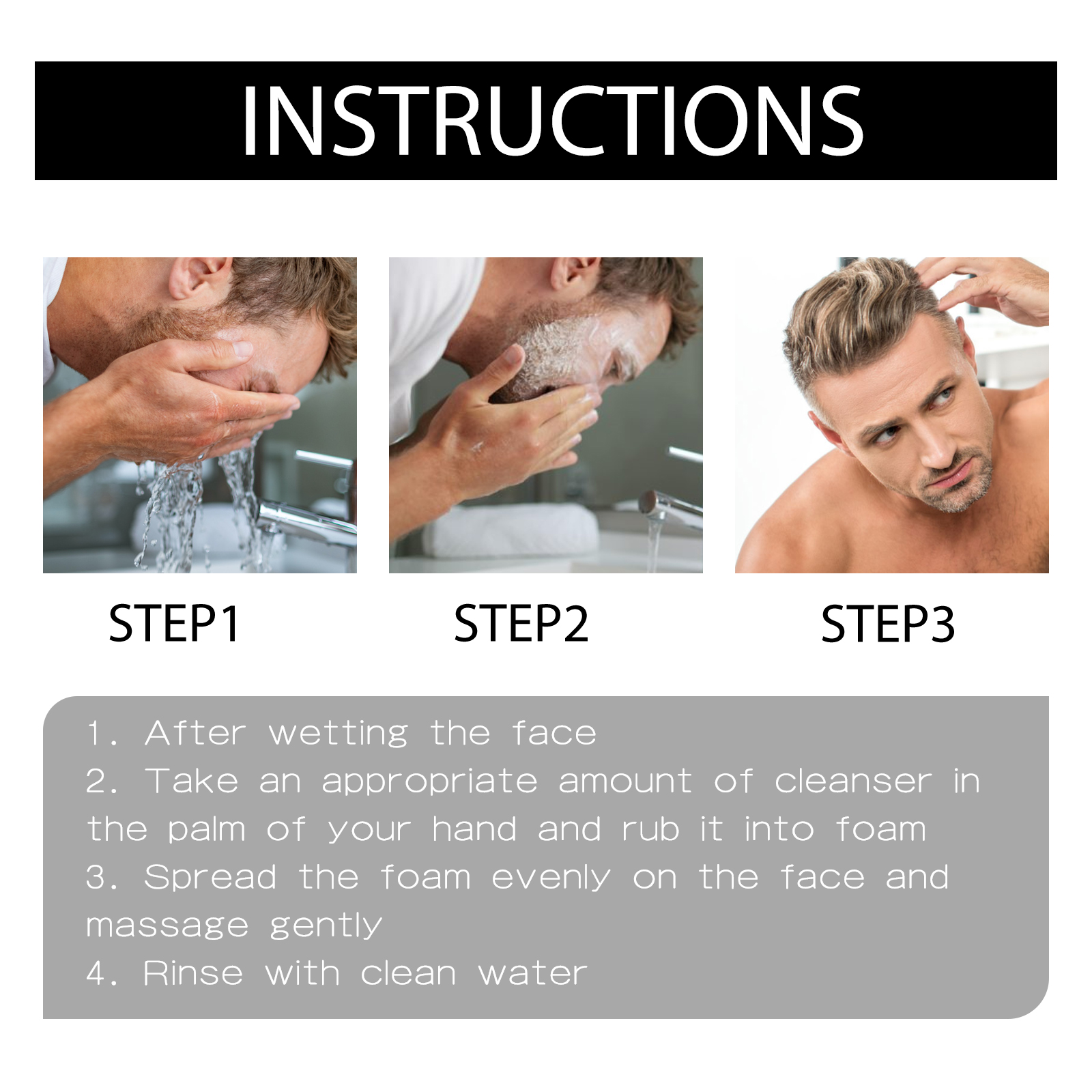 INSTRUCTIONS

STEP1

STEP2

STEP3

1. After wetting the face
2. Take an appropriate amount of cleanser in the palm of your hand and rub it into foam
3. Spread the foam evenly on the face and massage gently
4. Rinse with clean water