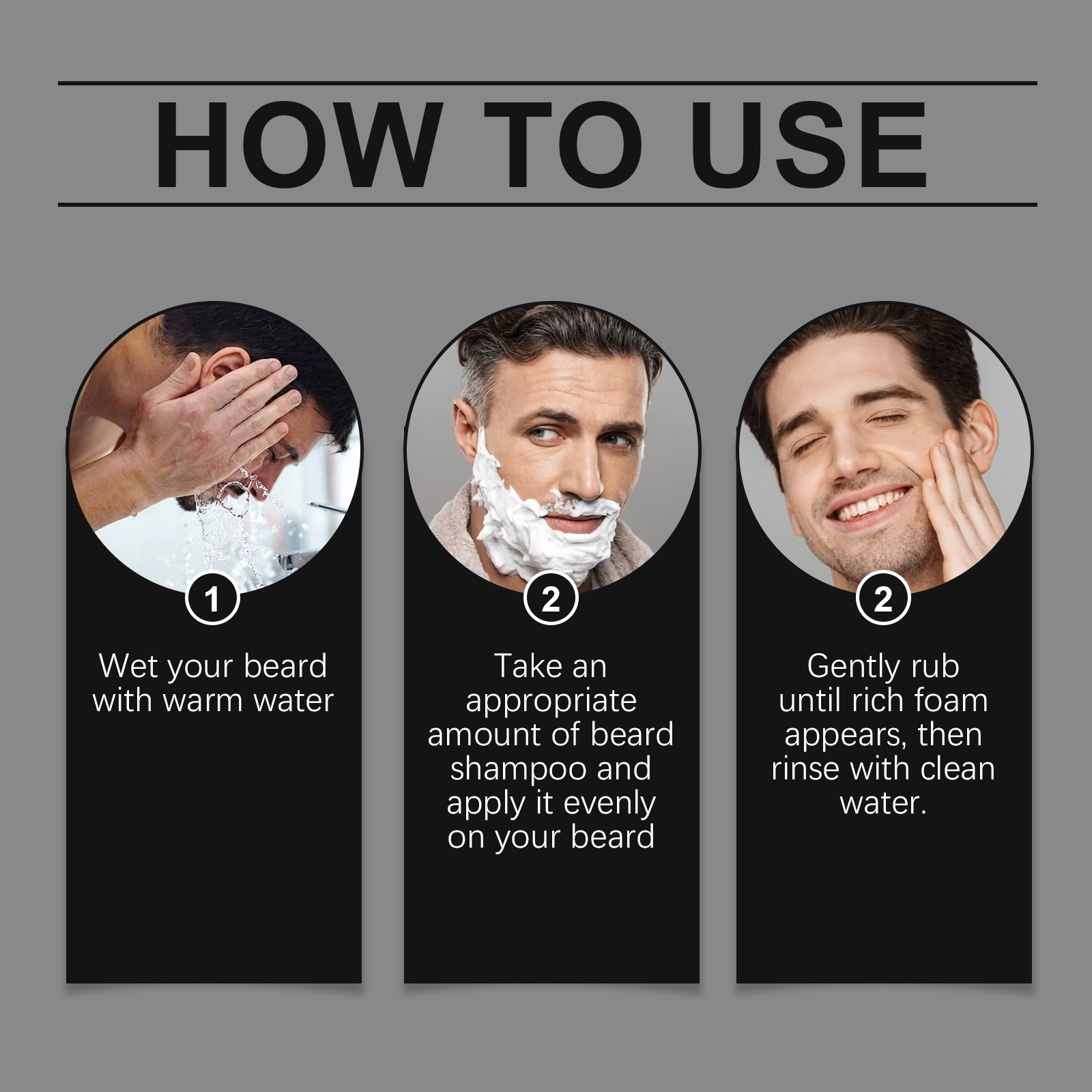 HOW TO USE

1

Wet your beard with warm water

2

Take an appropriate amount of beard shampoo and apply it evenly on your beard

2

Gently rub until rich foam appears, then rinse with clean water.