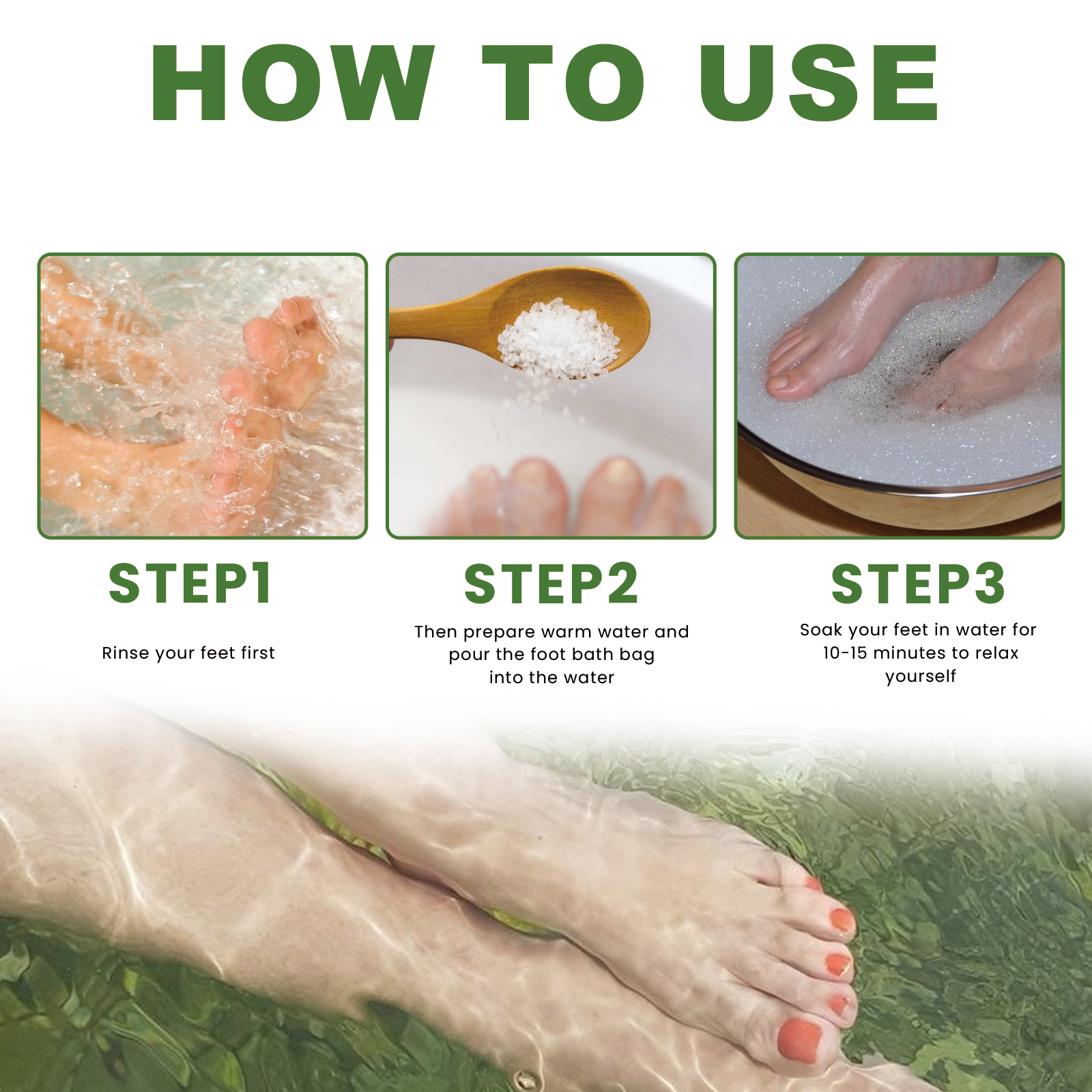 HOW TO USE

STEP1

Rinse your feet first

STEP2

Then prepare warm water and pour the foot bath bag into the water

STEP3

Soak your feet in water for 10-15 minutes to relax yourself