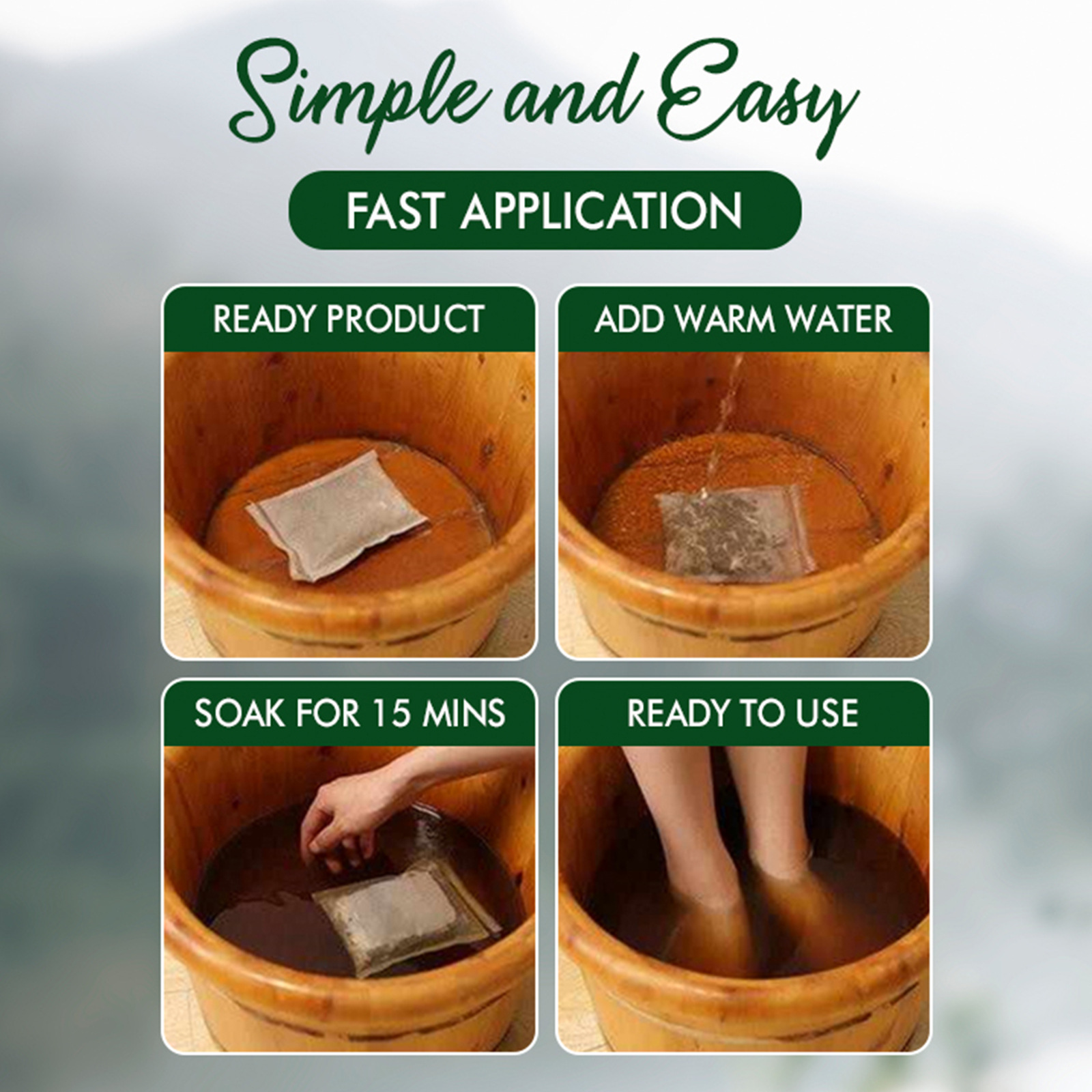 Simple and Easy

FAST APPLICATION

READY PRODUCT

ADD WARM WATER

SOAK FOR 15 MINS

READY TO USE