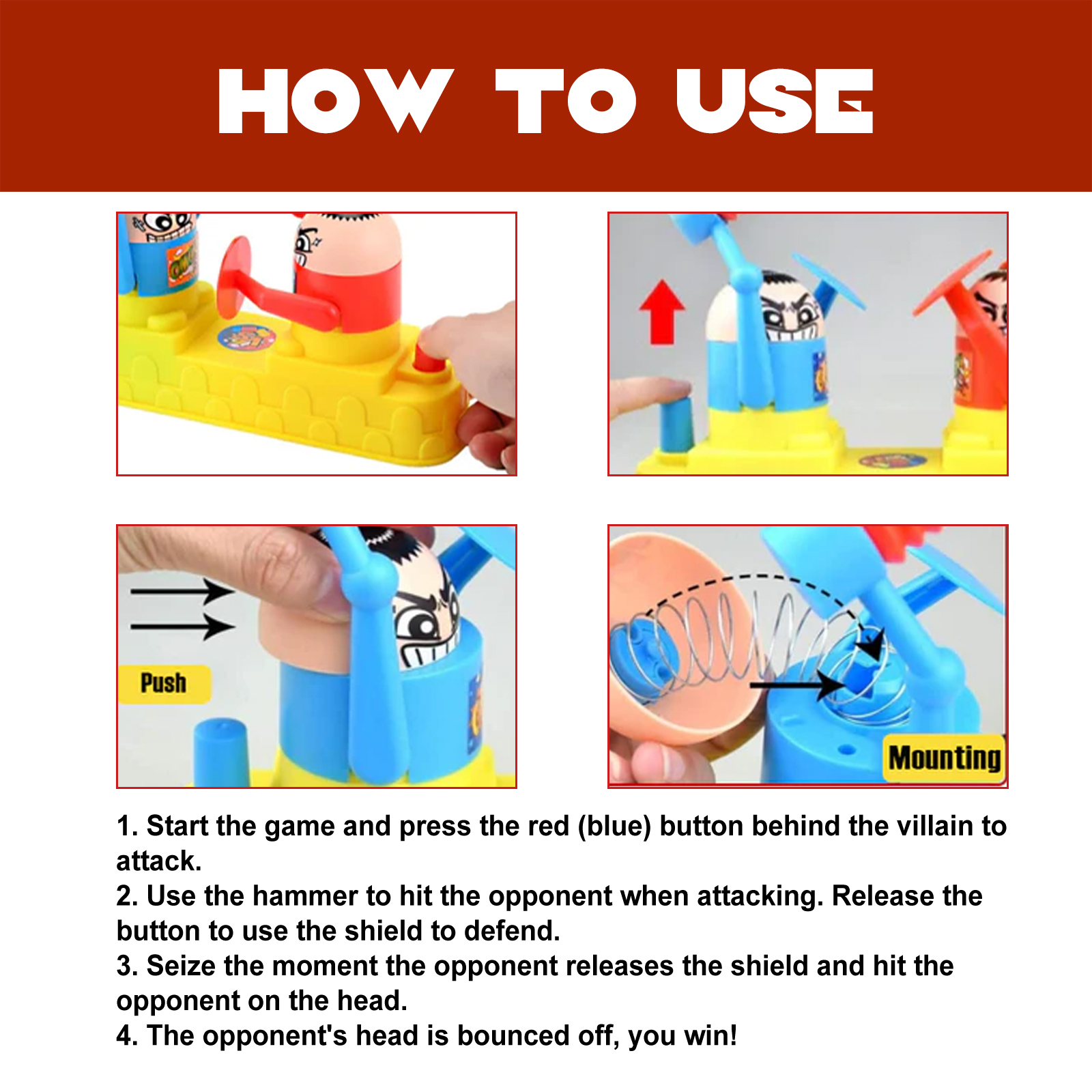 HOW TO USE

Push

Mounting

1. Start the game and press the red (blue) button behind the villain to attack.
2. Use the hammer to hit the opponent when attacking. Release the button to use the shield to defend.
3. Seize the moment the opponent releases the shield and hit the opponent on the head.
4. The opponent's head is bounced off, you win!