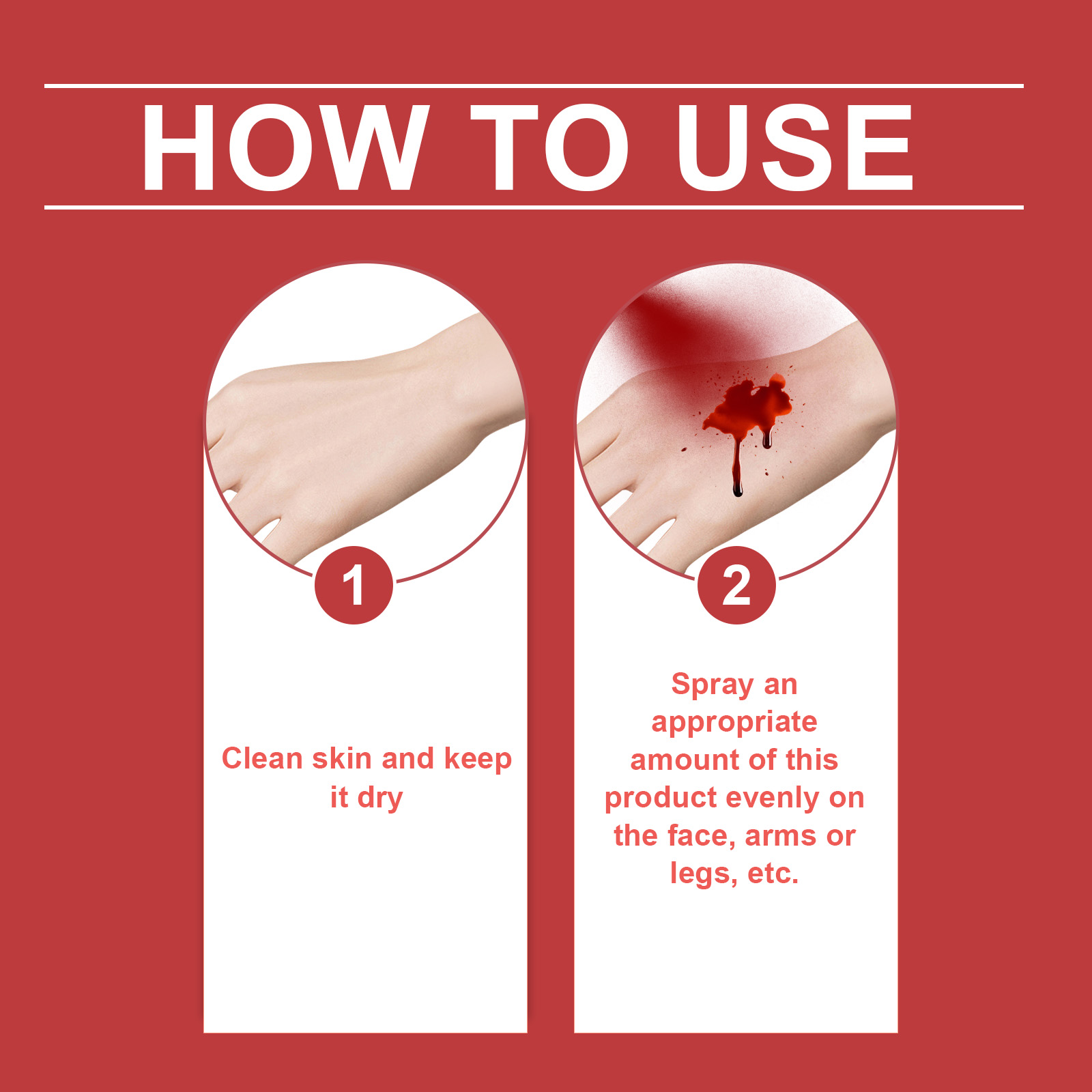 HOW TO USE

1

Clean skin and keep it dry

2

Spray an appropriate amount of this product evenly on the face, arms or legs, etc.