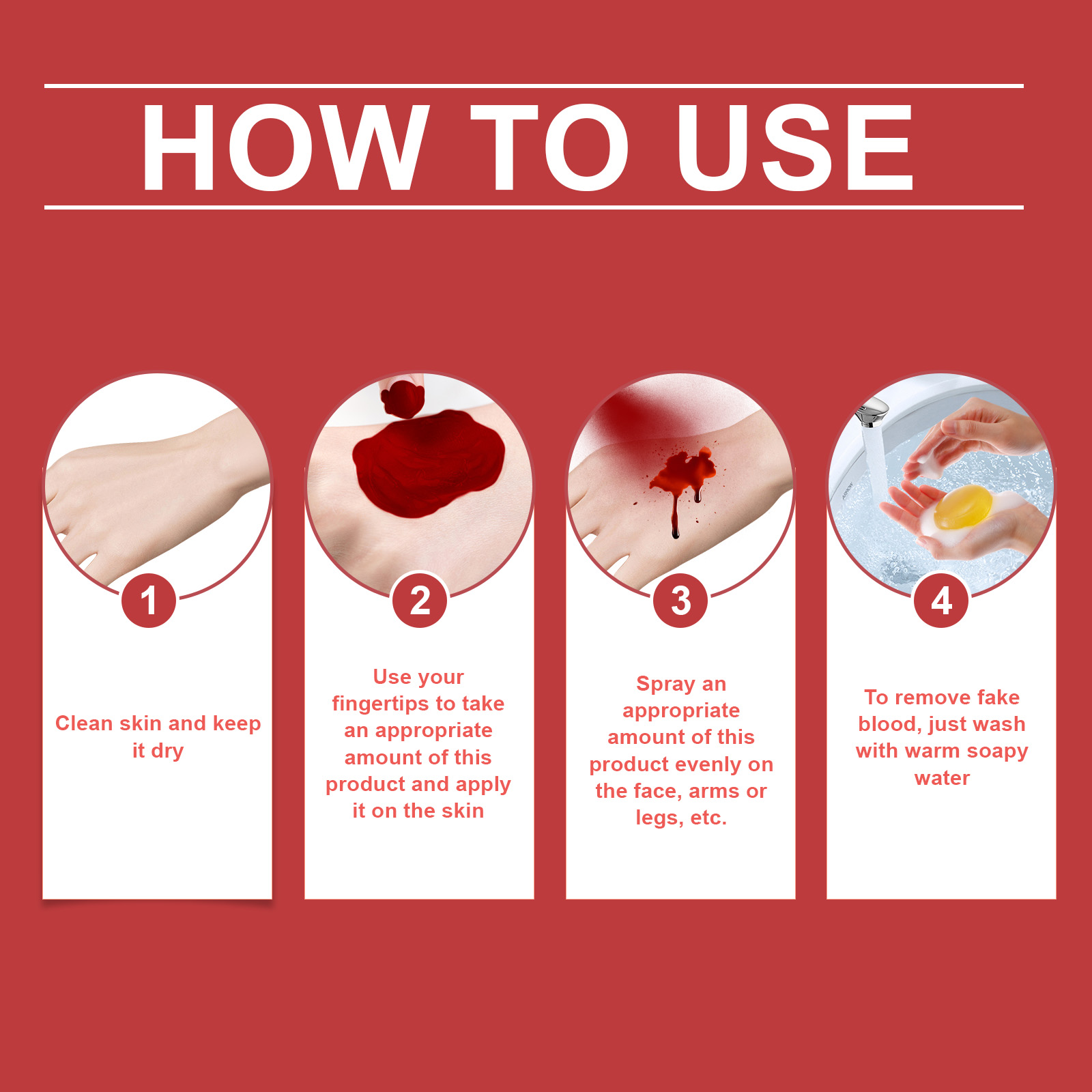 HOW TO USE

1

Clean skin and keep it dry

2

Use your fingertips to take an appropriate amount of this product and apply it on the skin

3

Spray an appropriate amount of this product evenly on the face, arms or legs, etc.

4

To remove fake blood, just wash with warm soapy water