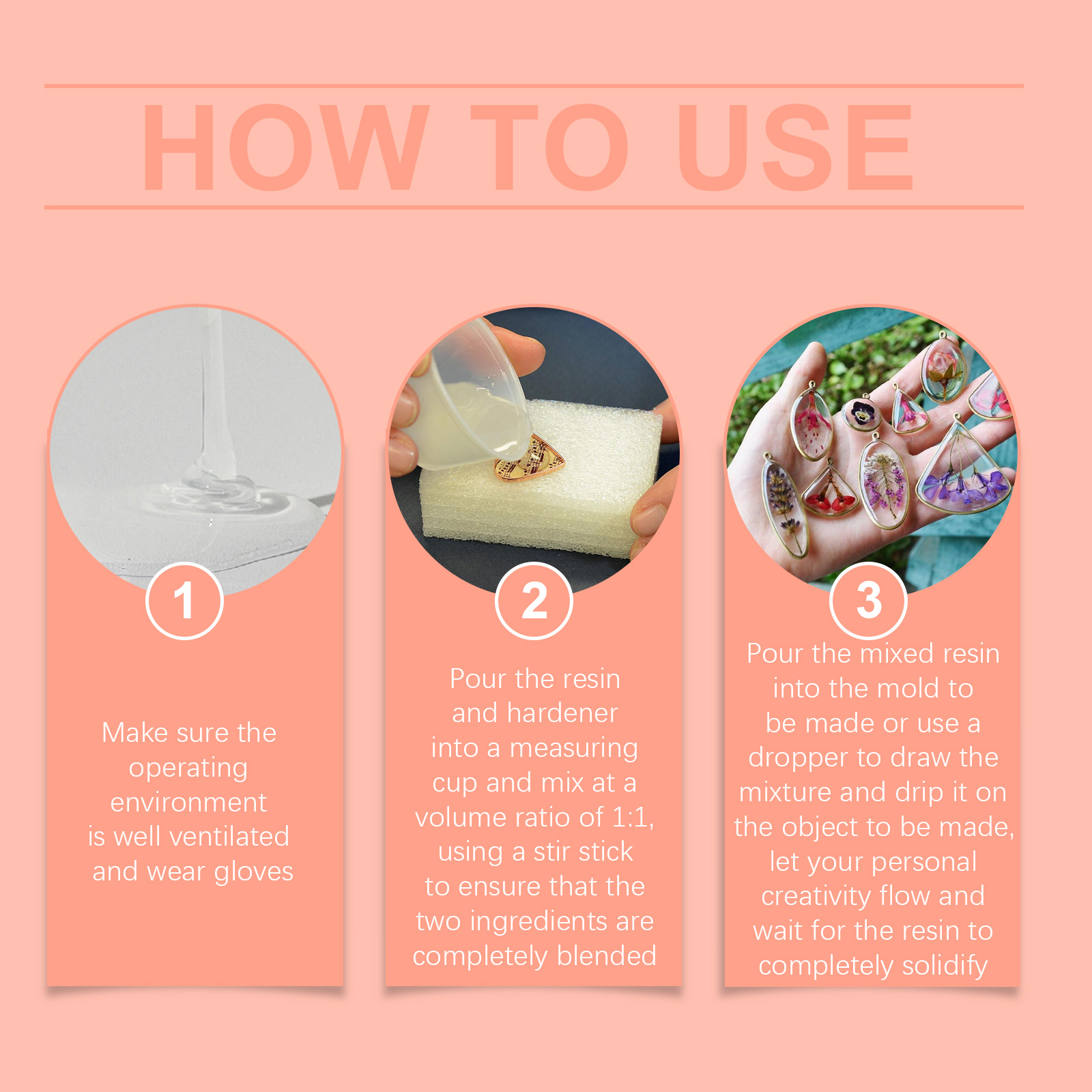 HOW TO USE

1

Make sure the operating environment is well ventilated and wear gloves

2

Pour the resin and hardener into a measuring cup and mix at a volume ratio of 1:1, using a stir stick to ensure that the two ingredients are completely blended

3

Pour the mixed resin into the mold to be made or use a dropper to draw the mixture and drip it on the object to be made, let your personal creativity flow and wait for the resin to completely solidify