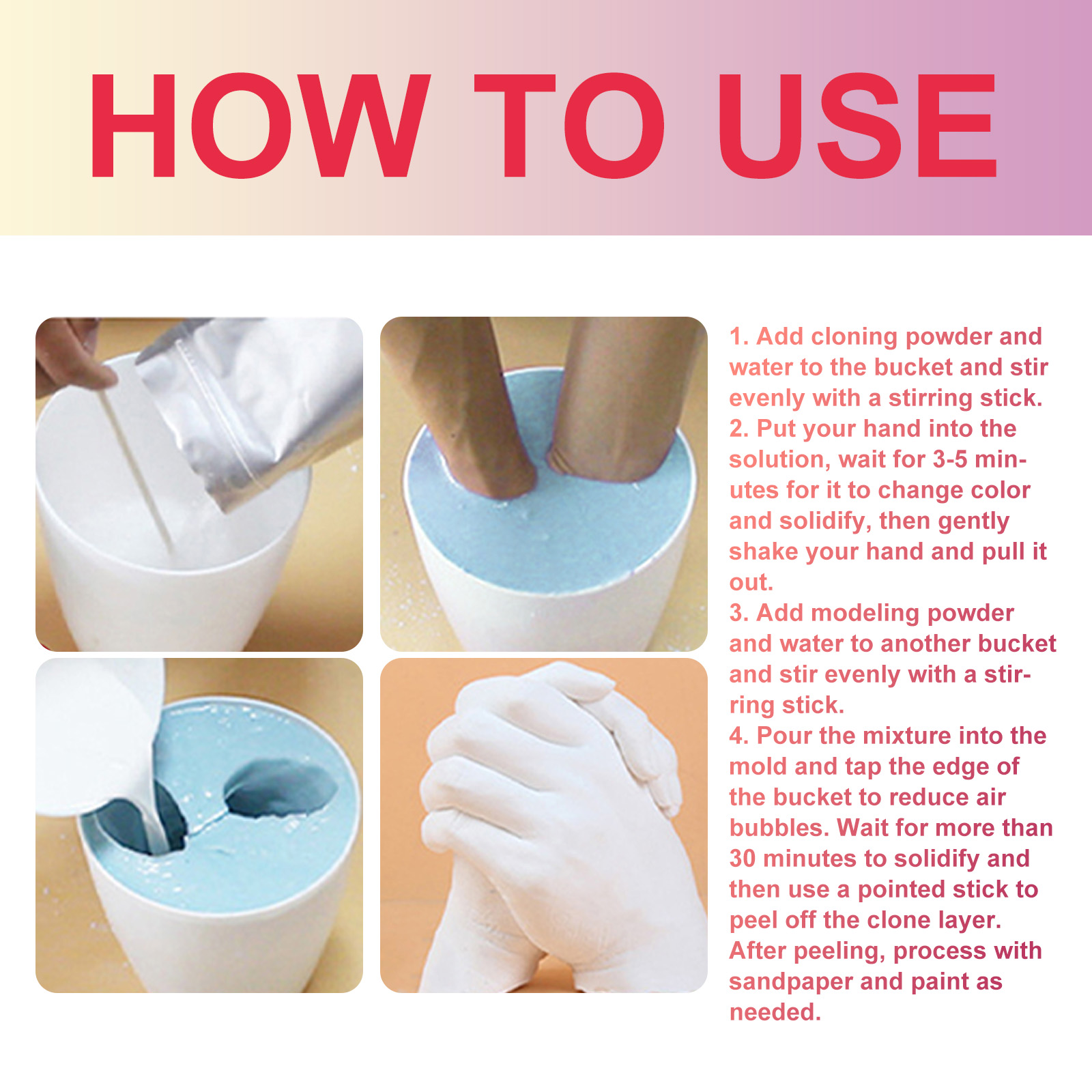 HOW TO USE

1. Add cloning powder and water to the bucket and stir evenly with a stirring stick.
2. Put your hand into the solution, wait for 3-5 minutes for it to change color and solidify, then gently shake your hand and pull it out.
3. Add modeling powder and water to another bucket and stir evenly with a stirring stick.
4. Pour the mixture into the mold and tap the edge of the bucket to reduce air bubbles. Wait for more than 30 minutes to solidify and then use a pointed stick to peel off the clone layer. After peeling, process with sandpaper and paint as needed.