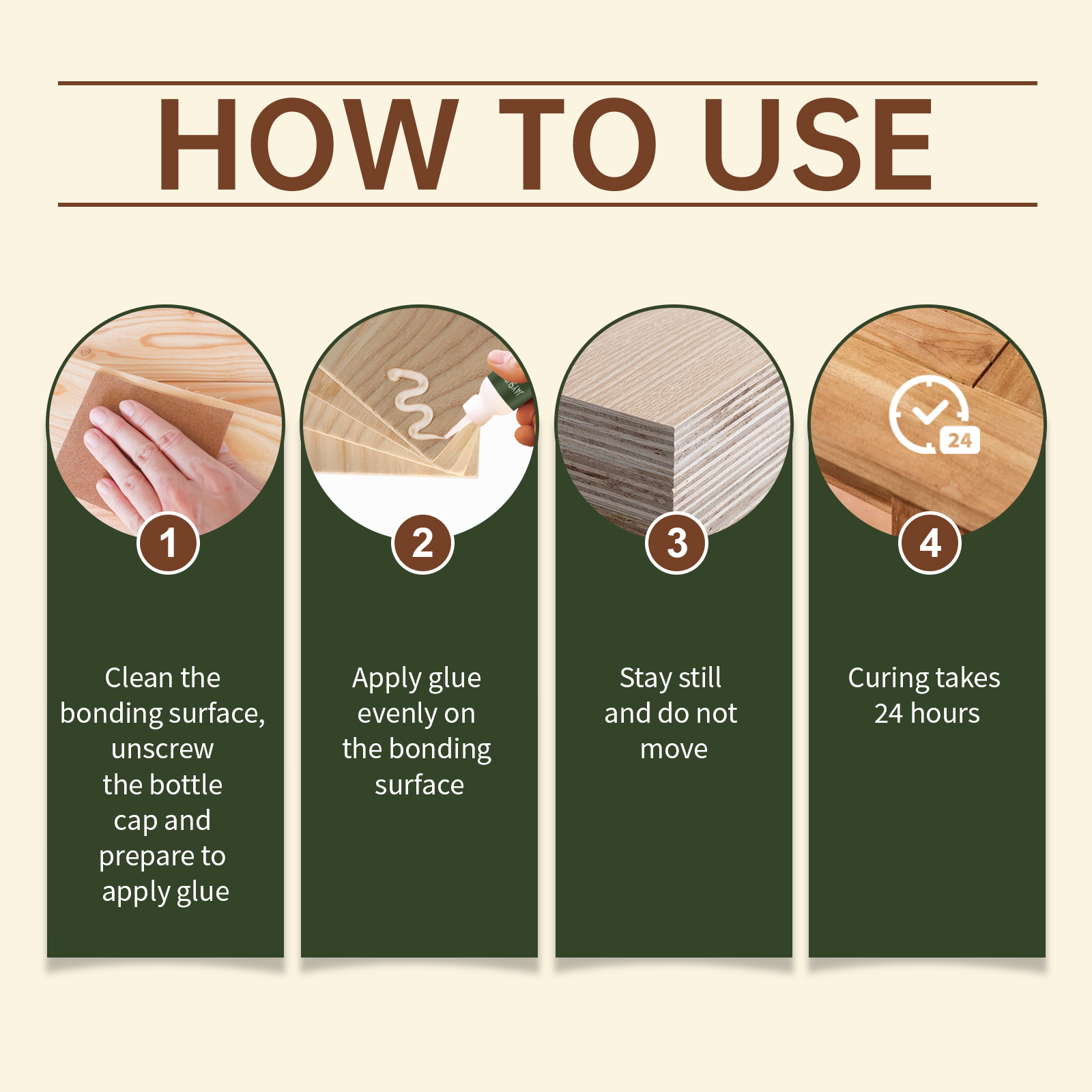 HOW TO USE

1

Clean the bonding surface, unscrew the bottle cap and prepare to apply glue

2

Apply glue evenly on the bonding surface

3

Stay still and do not move

24

4

Curing takes 24 hours