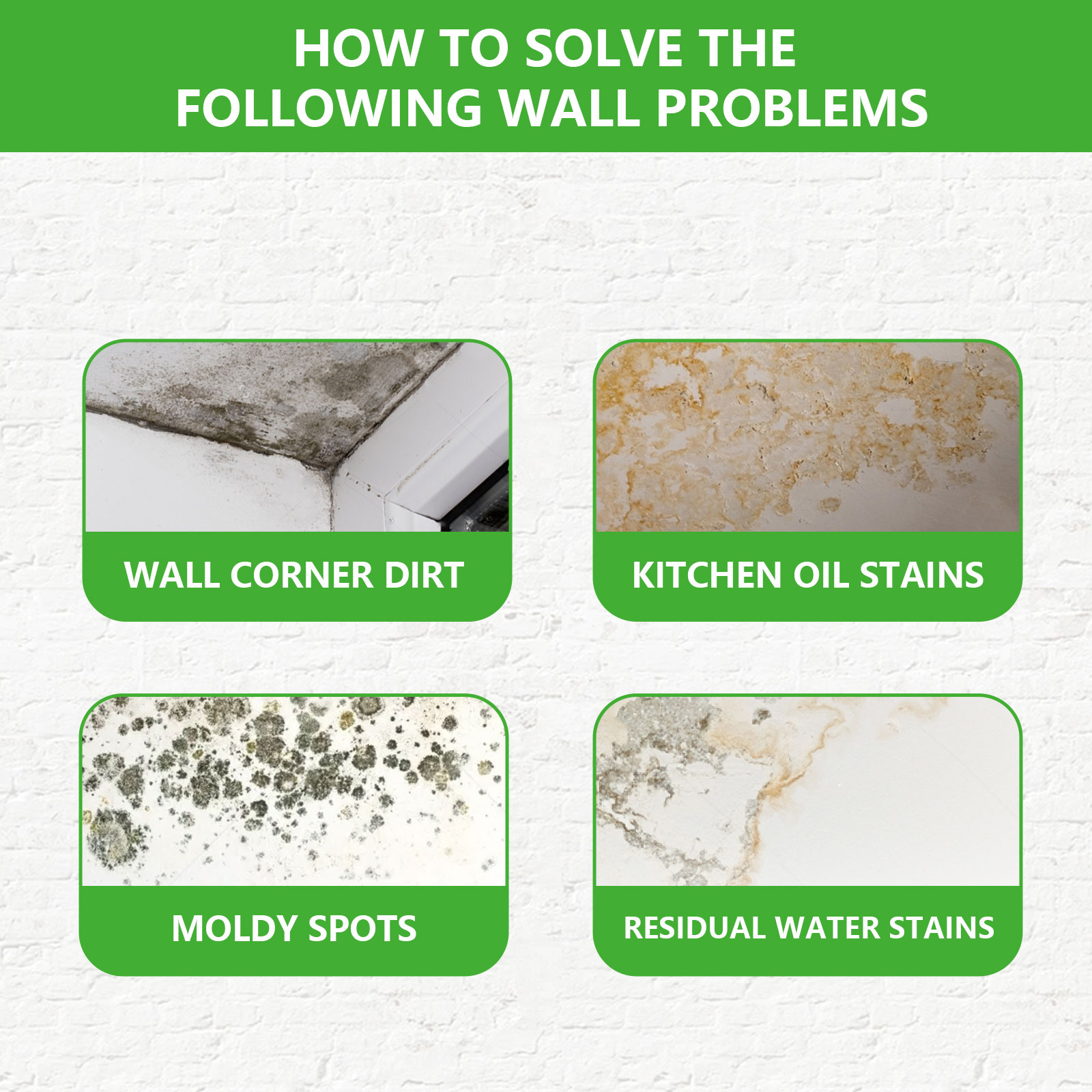 HOW TO SOLVE THE FOLLOWING WALL PROBLEMS

WALL CORNER DIRT

KITCHEN OIL STAINS

MOLDY SPOTS

RESIDUAL WATER STAINS