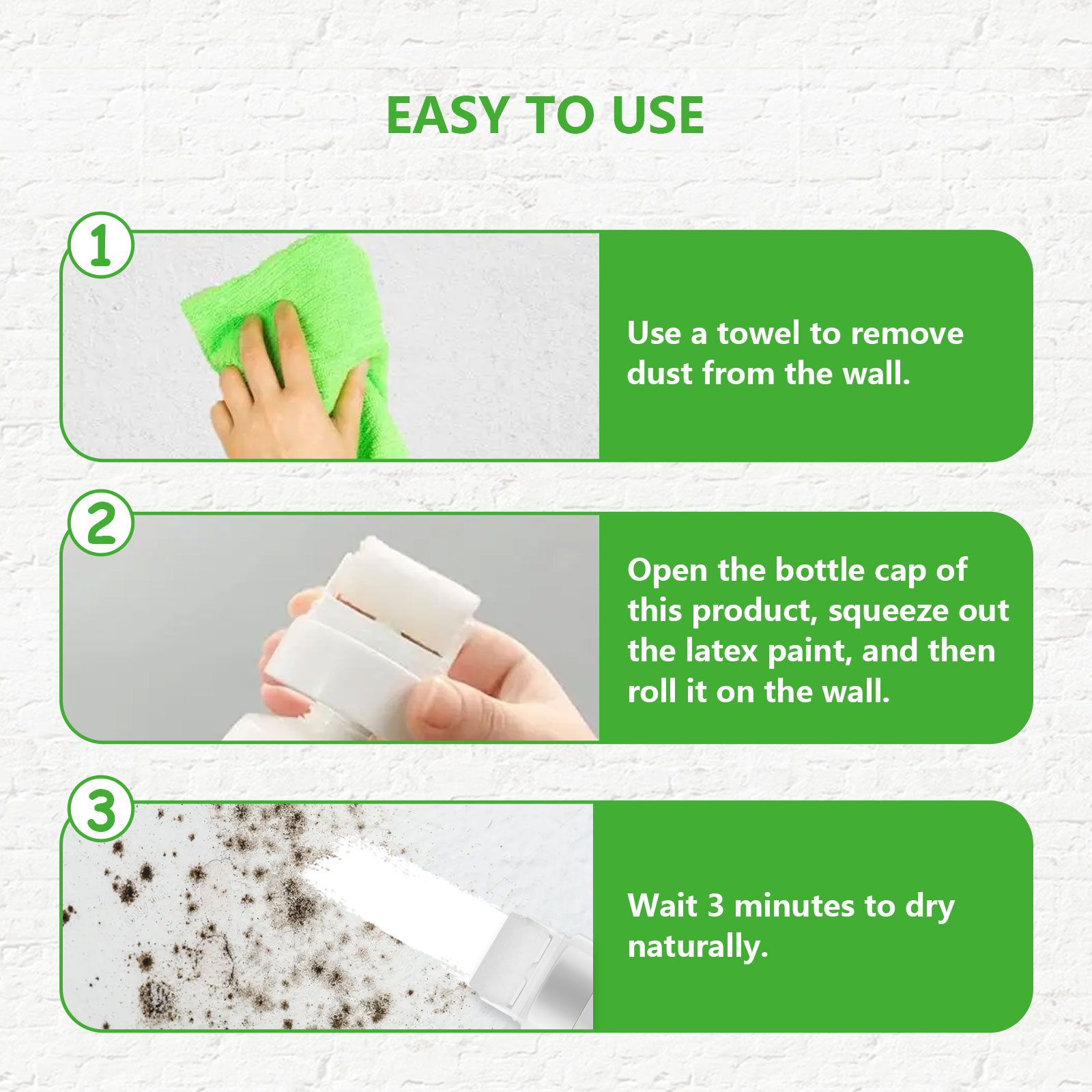 EASY TO USE

1

Use a towel to remove dust from the wall.

2

Open the bottle cap of this product, squeeze out the latex paint, and then roll it on the wall.

3

Wait 3 minutes to dry naturally.