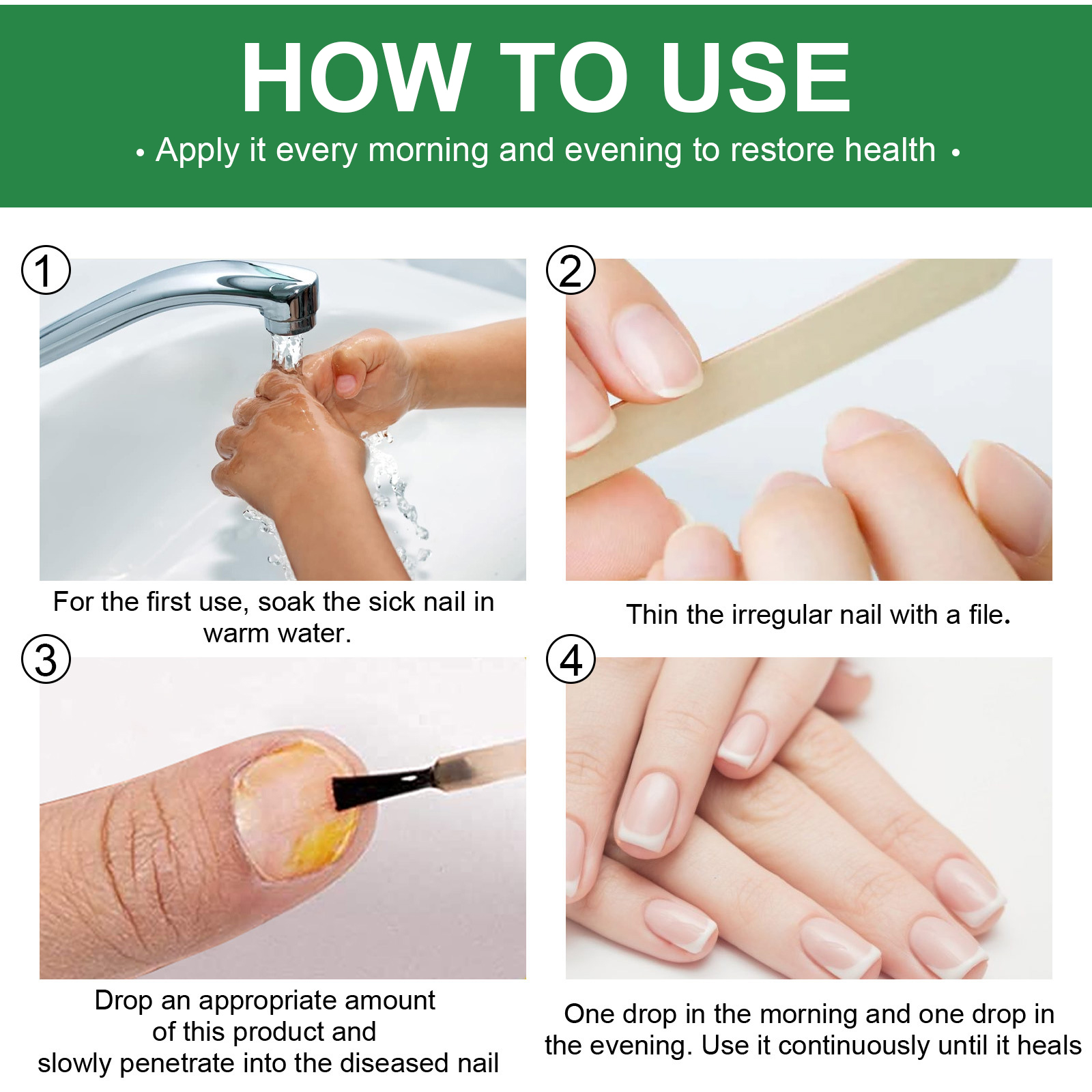 HOW TO USE

• Apply it every morning and evening to restore health •

1

For the first use, soak the sick nail in warm water.

2

Thin the irregular nail with a file.

3

Drop an appropriate amount of this product and slowly penetrate into the diseased nail

4

One drop in the morning and one drop in the evening. Use it continuously until it heals