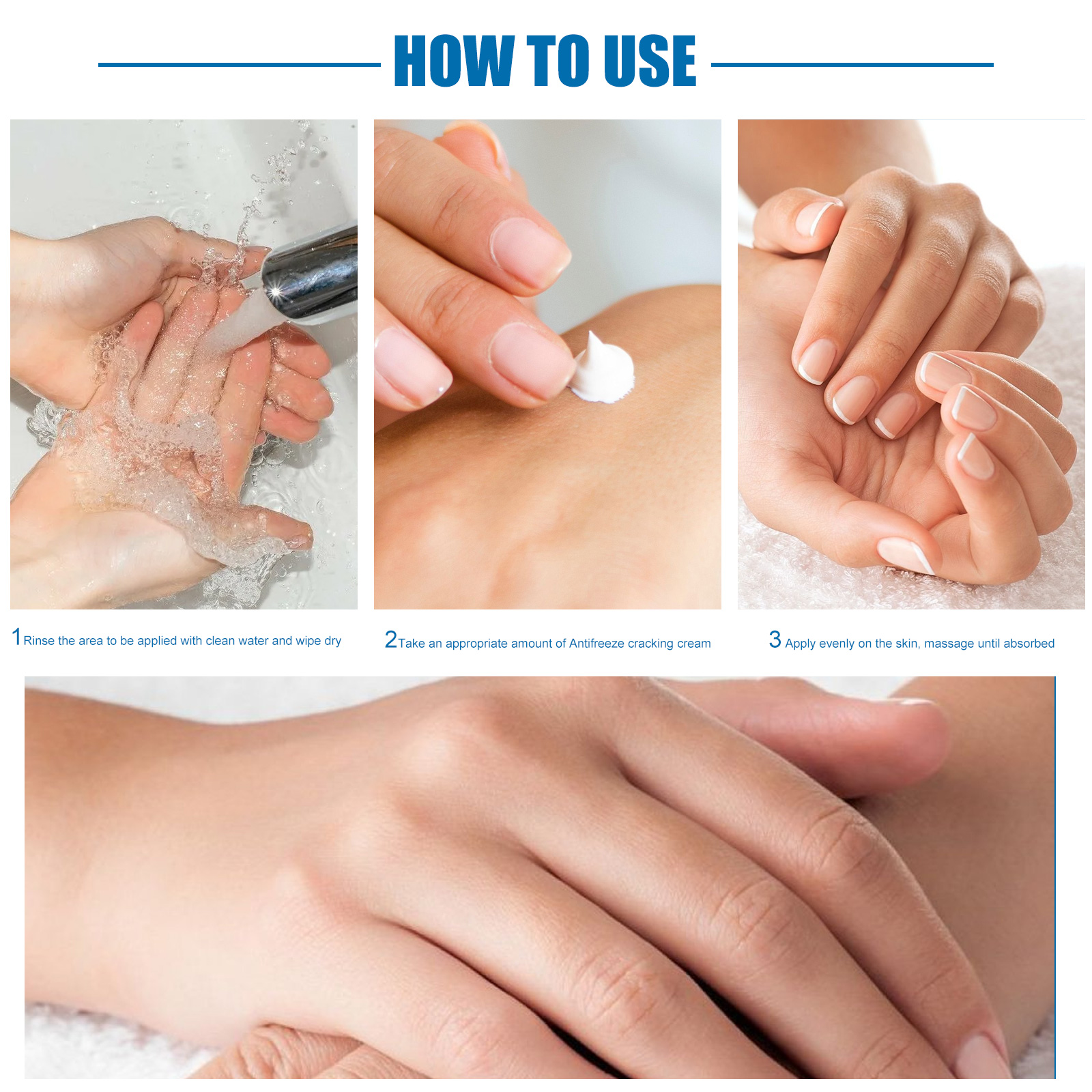 HOW TO USE

1 Rinse the area to be applied with clean water and wipe dry

2 Take an appropriate amount of Antifreeze cracking cream

3 Apply evenly on the skin, massage until absorbed