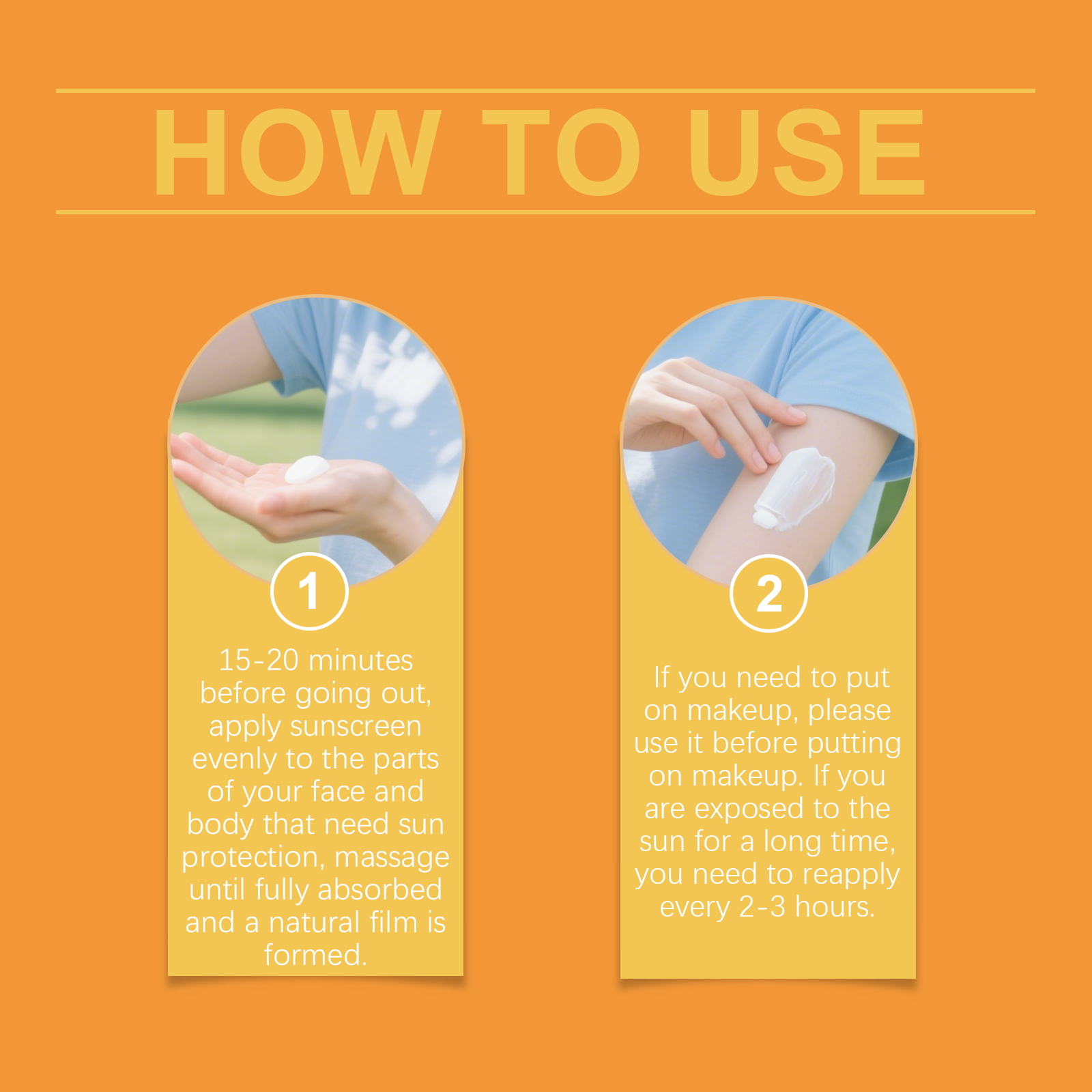 HOW TO USE

1

15-20 minutes before going out, apply sunscreen evenly to the parts of your face and body that need sun protection, massage until fully absorbed and a natural film is formed.

2

If you need to put on makeup, please use it before putting on makeup. If you are exposed to the sun for a long time, you need to reapply every 2-3 hours.