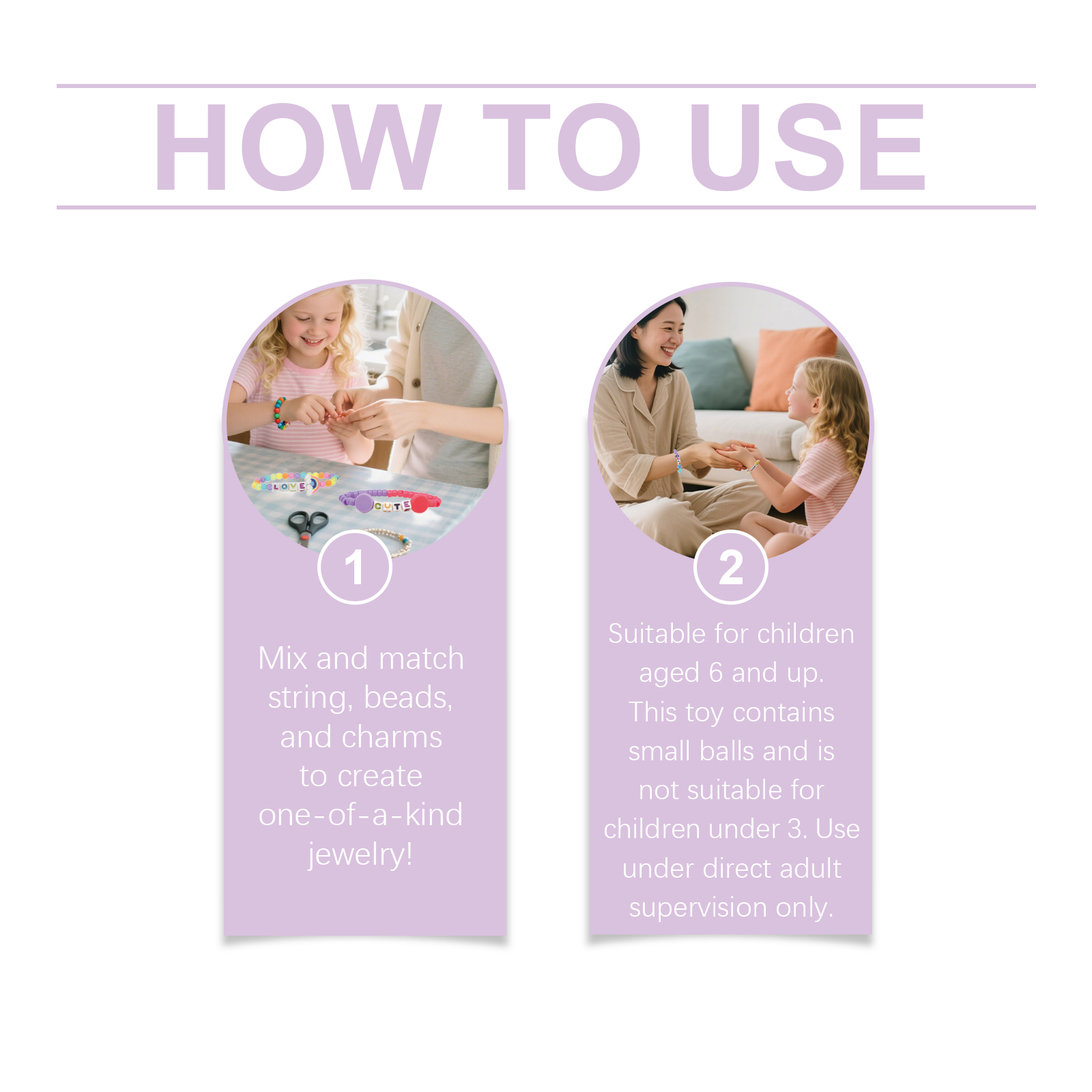 HOW TO USE

LOVE

CUTE

1

Mix and match string, beads, and charms to create one-of-a-kind jewelry!

2

Suitable for children aged 6 and up. This toy contains small balls and is not suitable for children under 3. Use under direct adult supervision only.