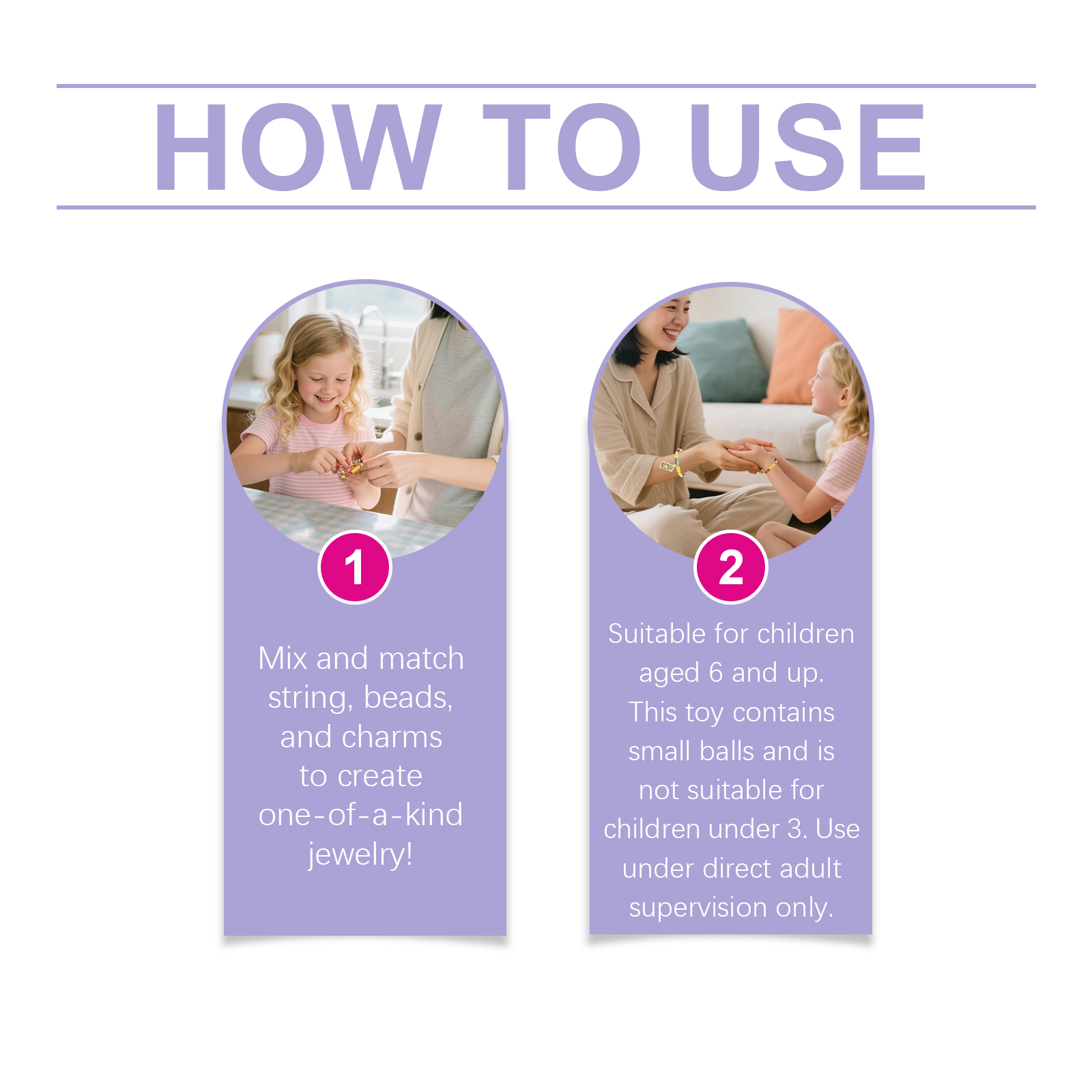 HOW TO USE

1

Mix and match string, beads, and charms to create one-of-a-kind jewelry!

2

Suitable for children aged 6 and up. This toy contains small balls and is not suitable for children under 3. Use under direct adult supervision only.