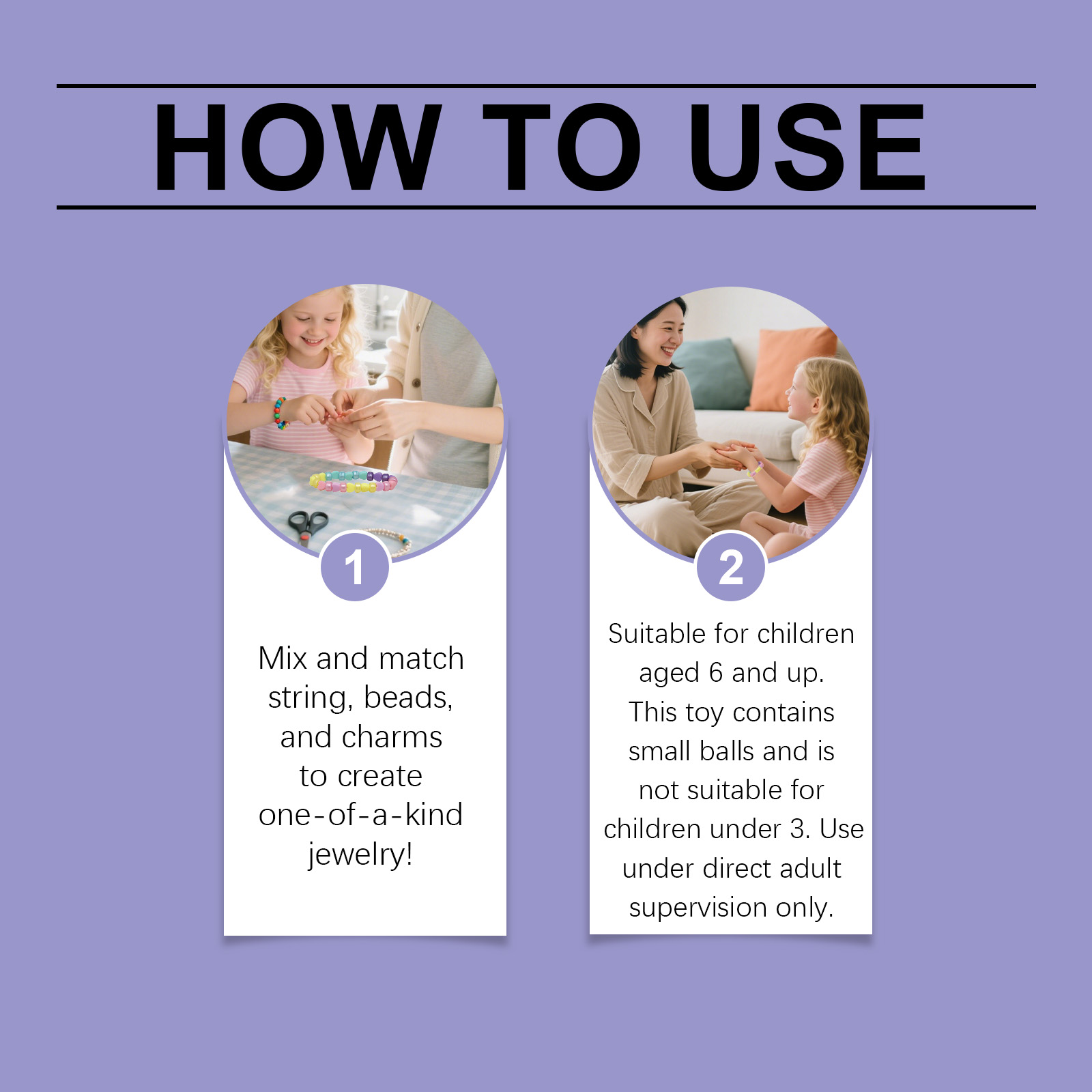 HOW TO USE

1

Mix and match string, beads, and charms to create one-of-a-kind jewelry!

2

Suitable for children aged 6 and up. This toy contains small balls and is not suitable for children under 3. Use under direct adult supervision only.