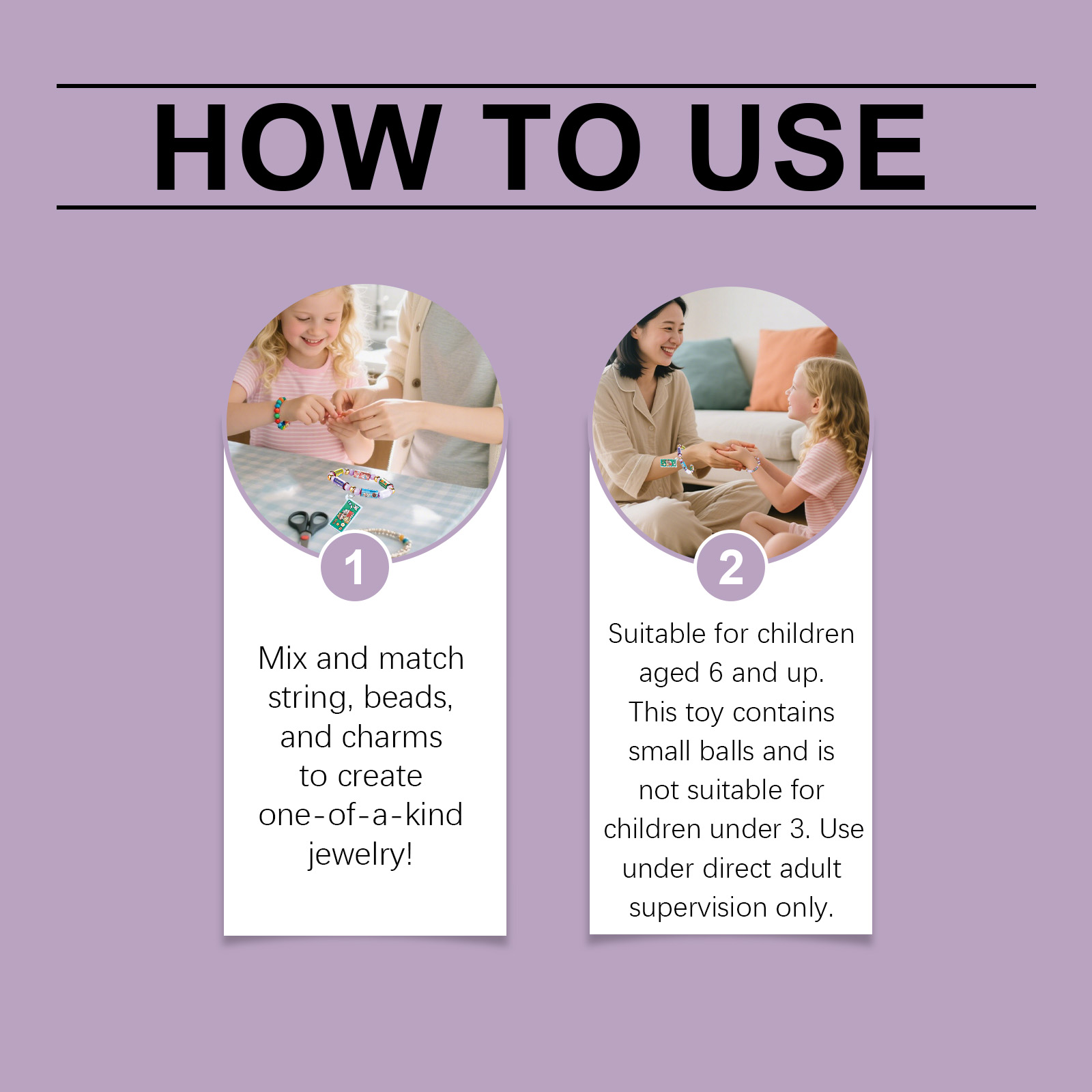 HOW TO USE

1

Mix and match string, beads, and charms to create one-of-a-kind jewelry!

2

Suitable for children aged 6 and up. This toy contains small balls and is not suitable for children under 3. Use under direct adult supervision only.