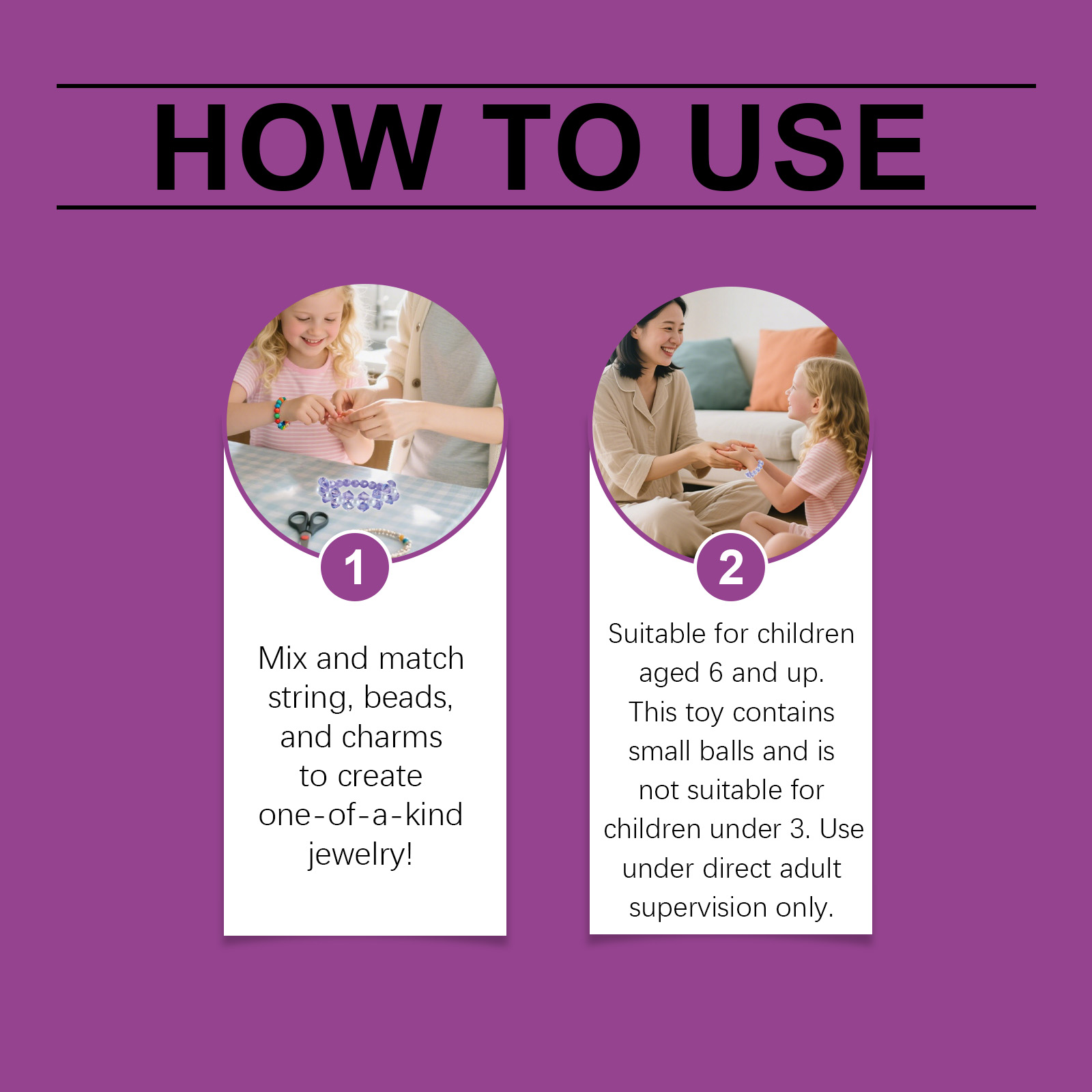 HOW TO USE

1

Mix and match string, beads, and charms to create one-of-a-kind jewelry!

2

Suitable for children aged 6 and up. This toy contains small balls and is not suitable for children under 3. Use under direct adult supervision only.